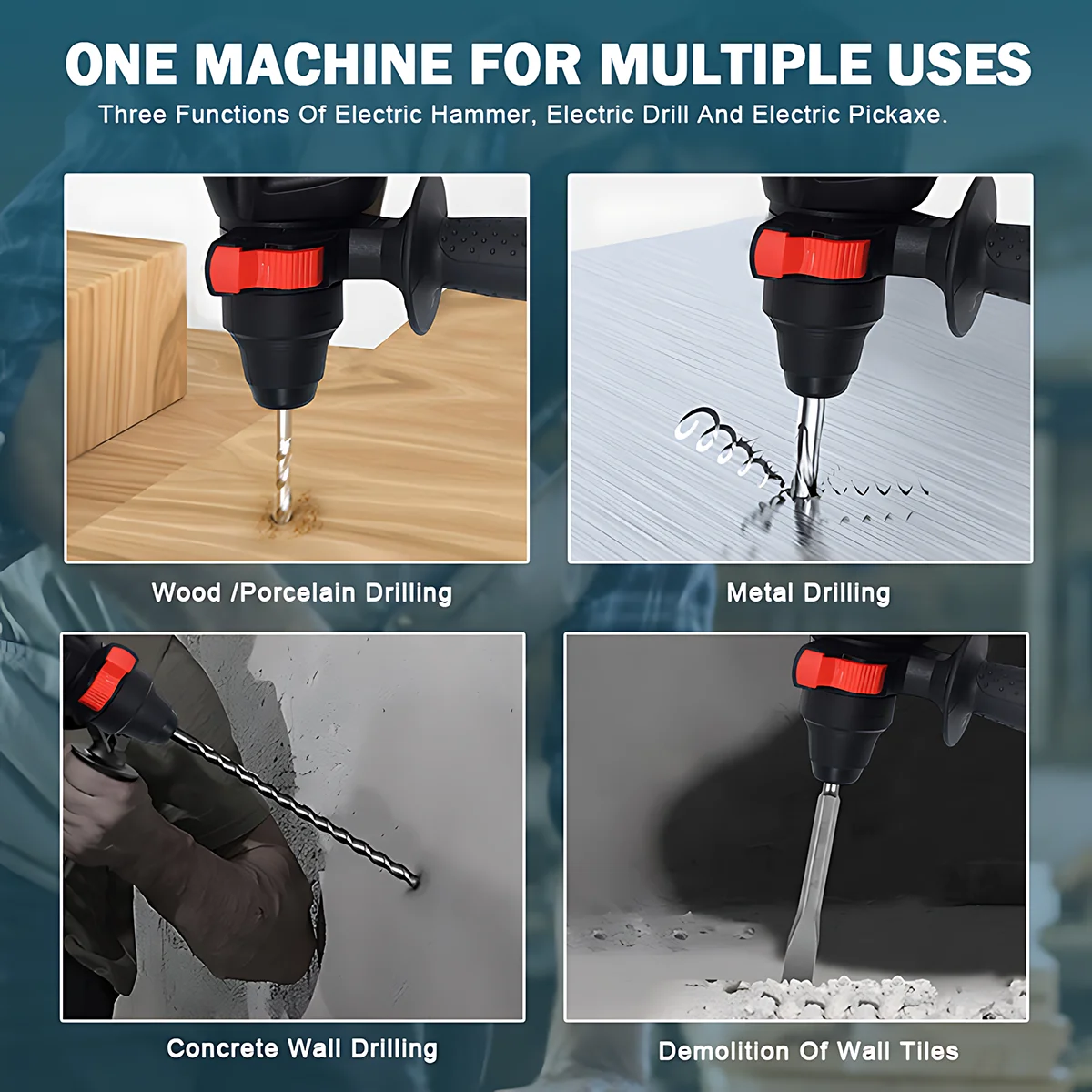 ONE MACHINE FOR MULTIPLE USES

Three Functions Of Electric Hammer, Electric Drill And Electric Pickaxe.

Wood /Porcelain Drilling

Metal Drilling

Concrete Wall Drilling

Demolition Of Wall Tiles