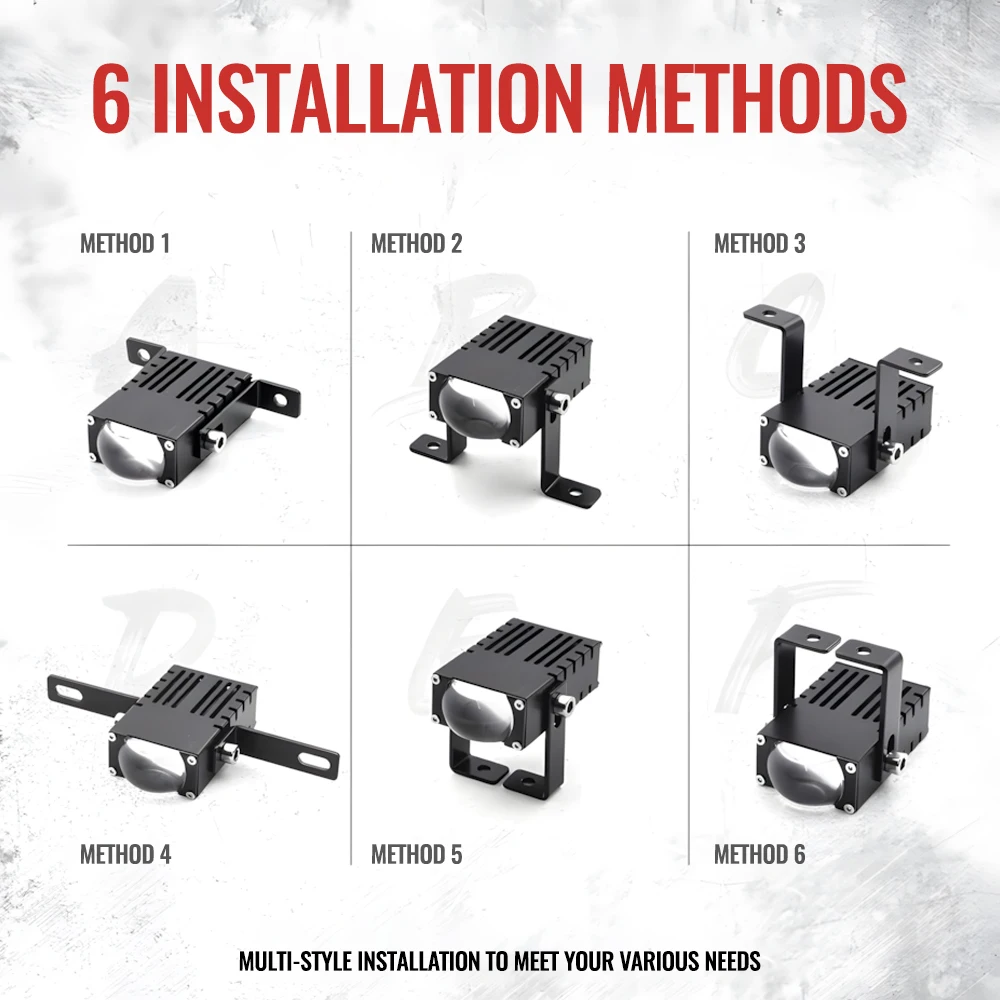 6 INSTALLATION METHODS

METHOD 1

METHOD 2

METHOD 3

METHOD 4

METHOD 5

METHOD 6

MULTI-STYLE INSTALLATION TO MEET YOUR VARIOUS NEEDS