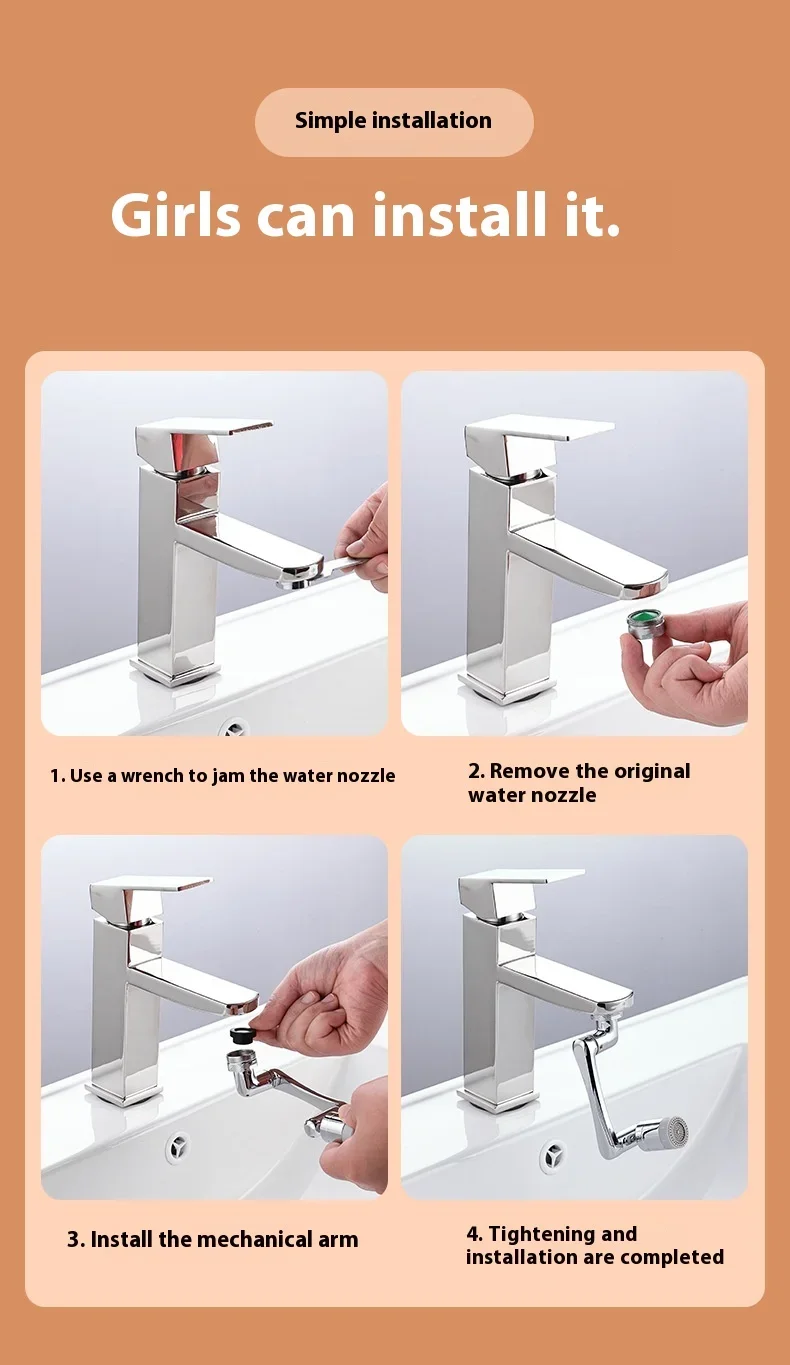 Simple installation

Girls can install it.

1. Use a wrench to jam the water nozzle

2. Remove the original water nozzle

3. Install the mechanical arm

4. Tightening and installation are completed