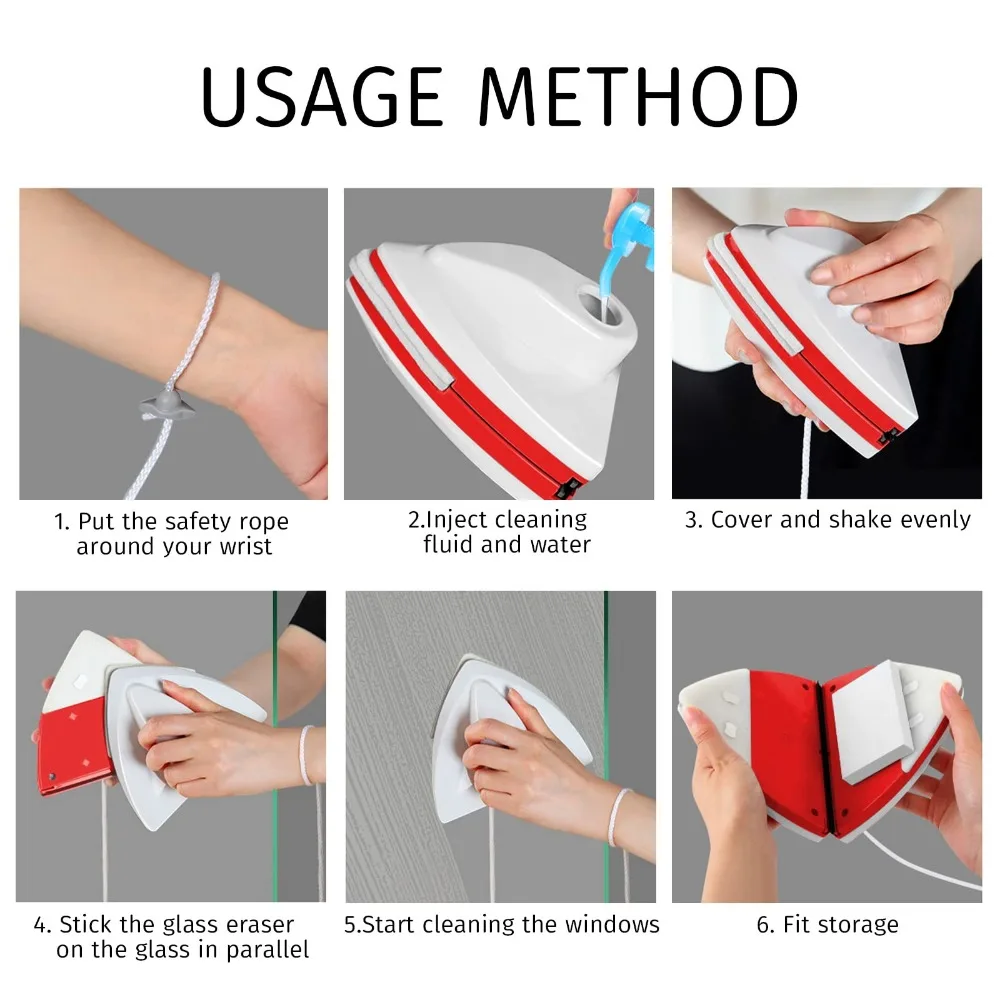 USAGE METHOD

1. Put the safety rope around your wrist

2.Inject cleaning fluid and water

3. Cover and shake evenly

4. Stick the glass eraser on the glass in parallel

5.Start cleaning the windows

6. Fit storage