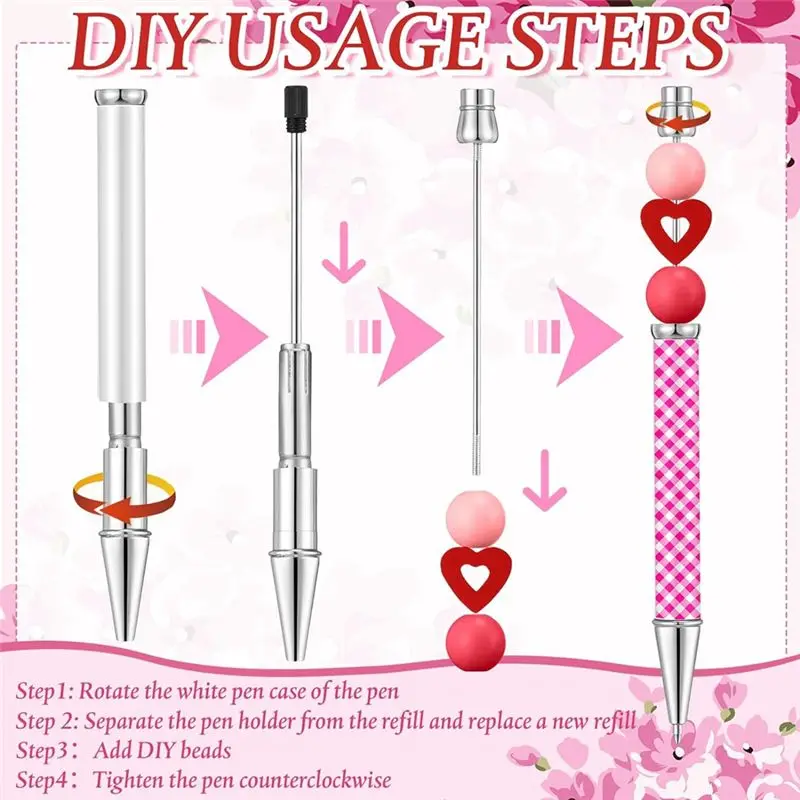 DIY USAGE STEPS

Step1: Rotate the white pen case of the pen
Step 2: Separate the pen holder from the refill and replace a new refill
Step3： Add DIY beads
Step4： Tighten the pen counterclockwise