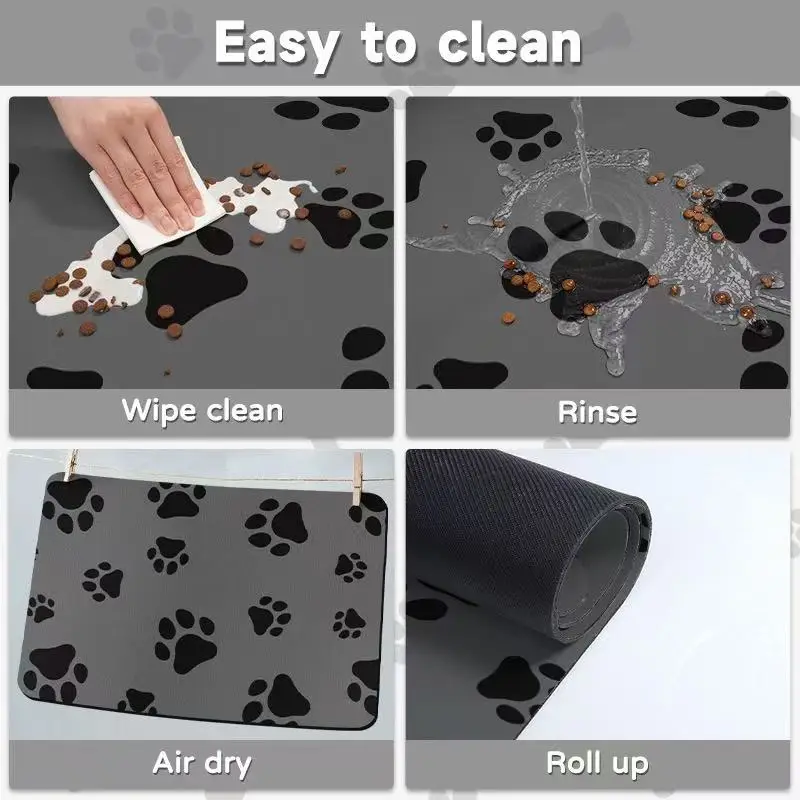 Easy to clean

Wipe clean

Rinse

Air dry

Roll up