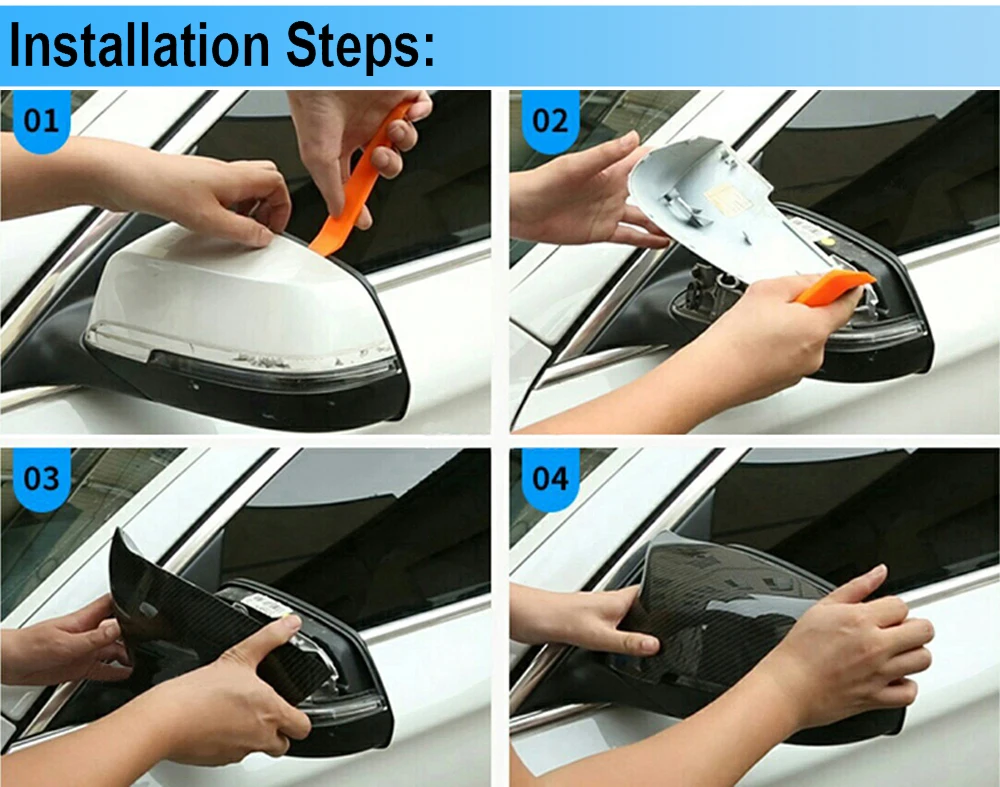 Installation Steps:

01

02

03

04