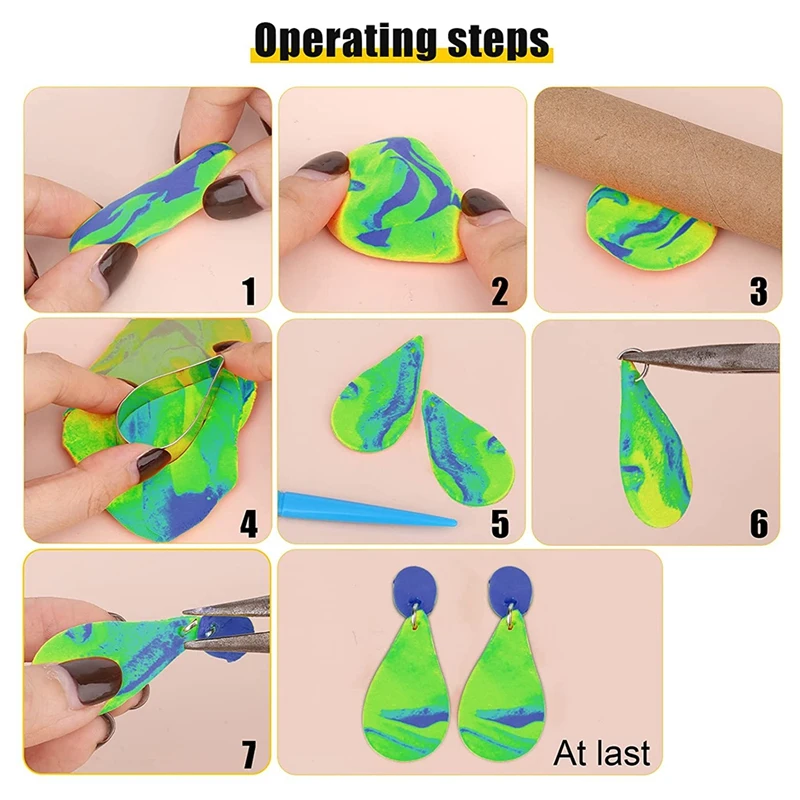 Operating steps

1

2

3

4

5

6

7

At last