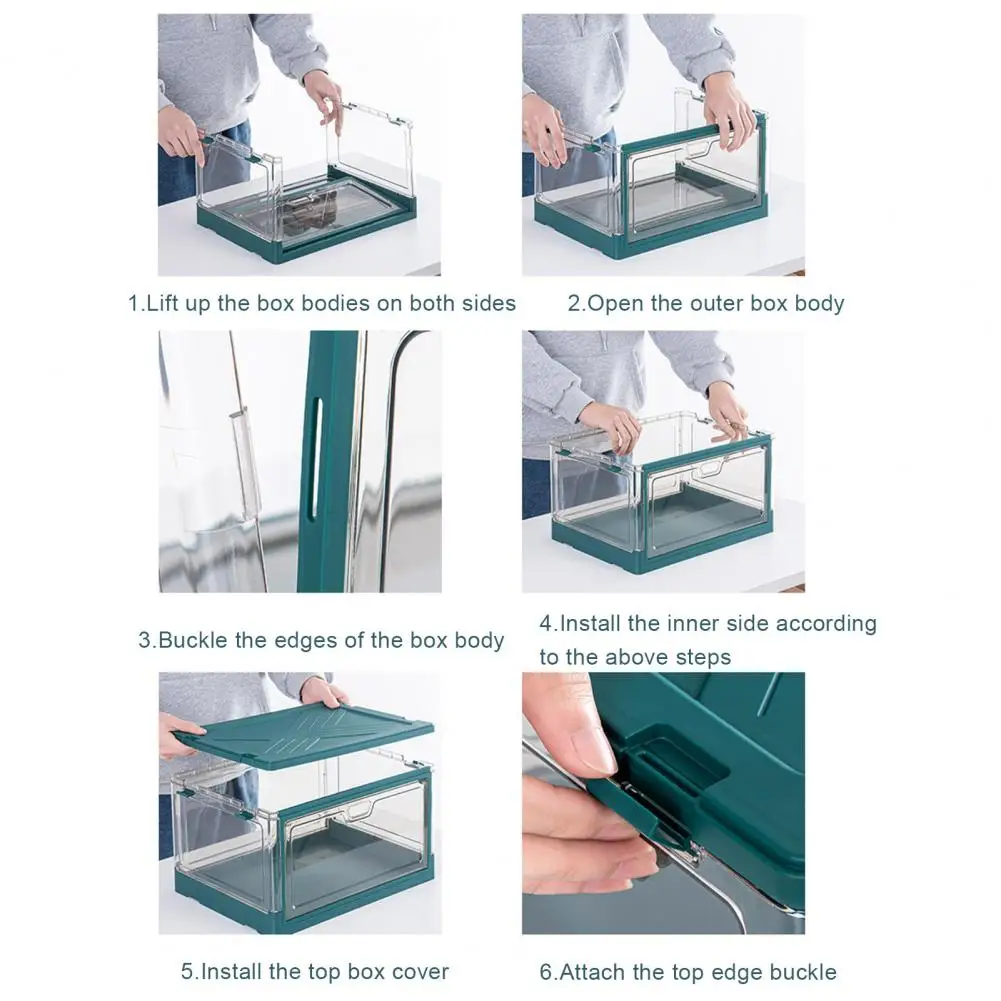 1.Lift up the box bodies on both sides

2.Open the outer box body

3.Buckle the edges of the box body

4.Install the inner side according to the above steps

5.Install the top box cover

6.Attach the top edge buckle