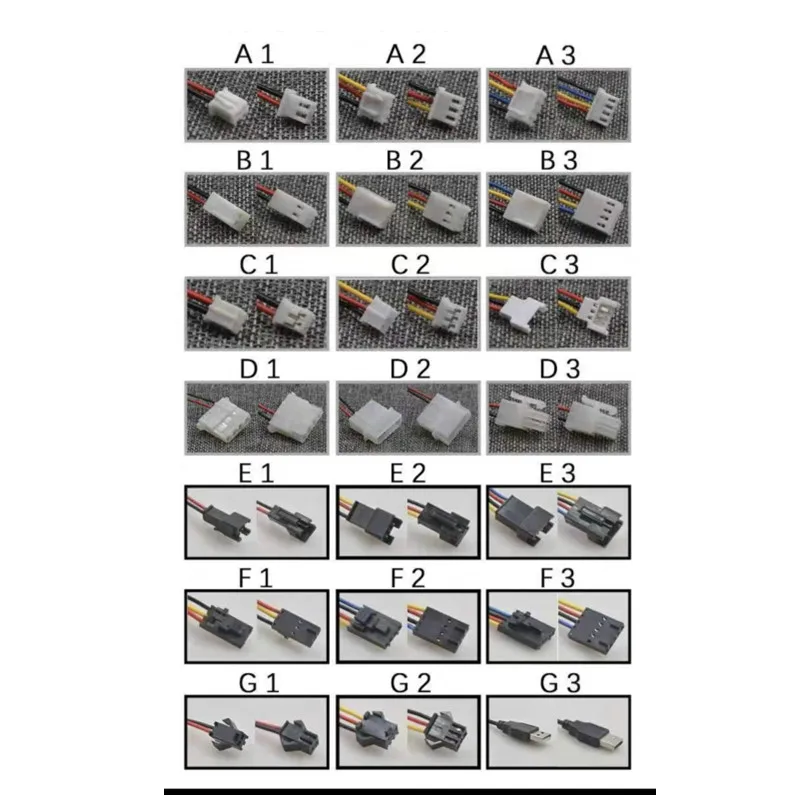 A 1 A 2 A 3

B 1 B 2 B 3

C 1 C 2 C 3

D 1 D 2 D 3

E 1 E 2 E 3

F 1 F 2 F 3

G 1 G 2 G 3