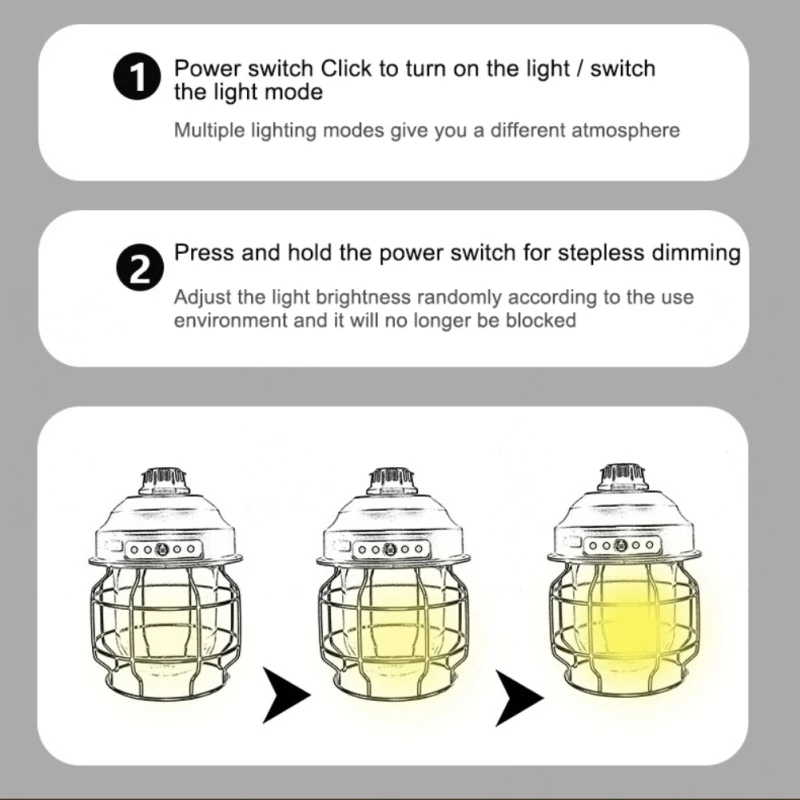 1 Power switch Click to turn on the light / switch the light mode

Multiple lighting modes give you a different atmosphere

2 Press and hold the power switch for stepless dimming

Adjust the light brightness randomly according to the use environment and it will no longer be blocked