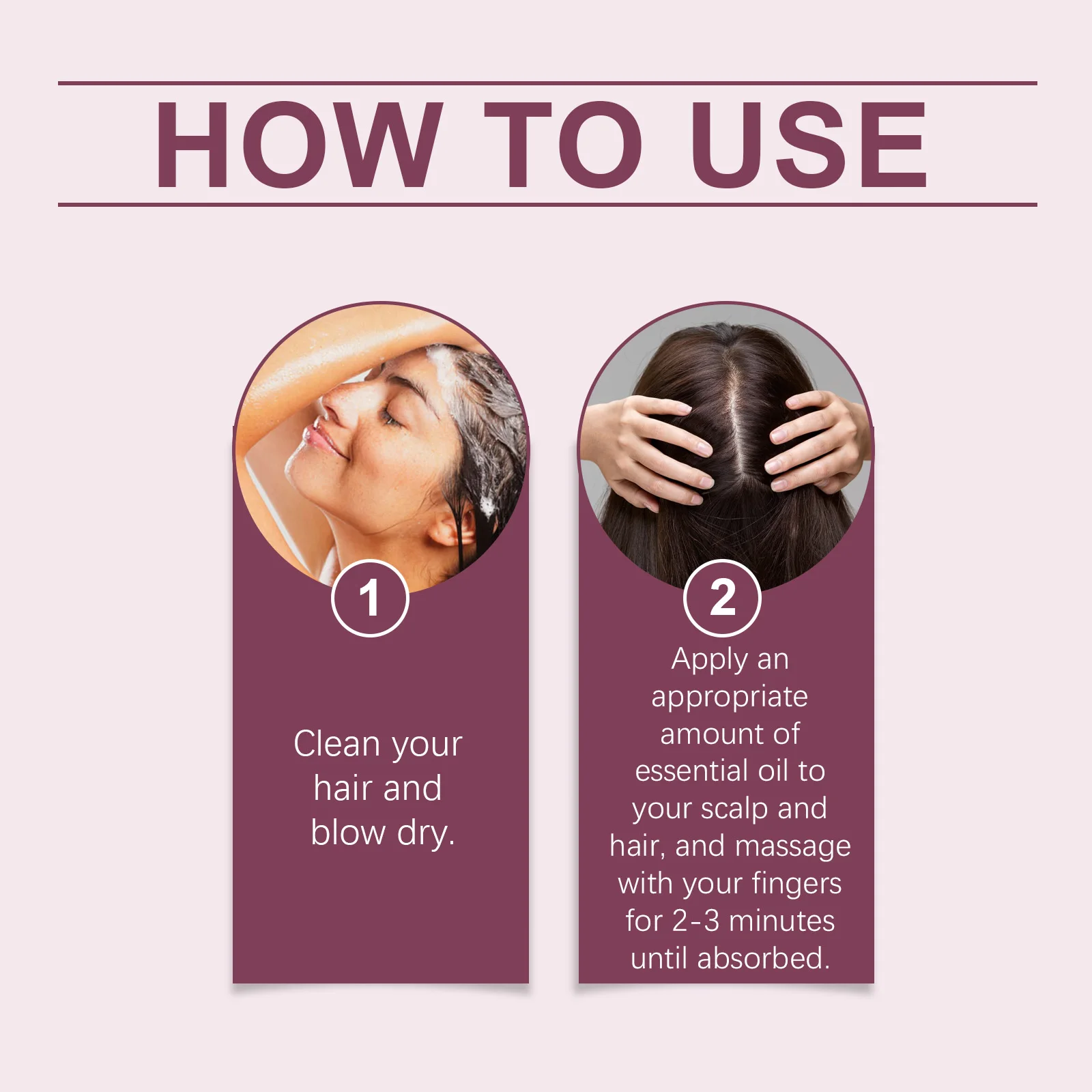 HOW TO USE

1

Clean your hair and blow dry.

2

Apply an appropriate amount of essential oil to your scalp and hair, and massage with your fingers for 2-3 minutes until absorbed.