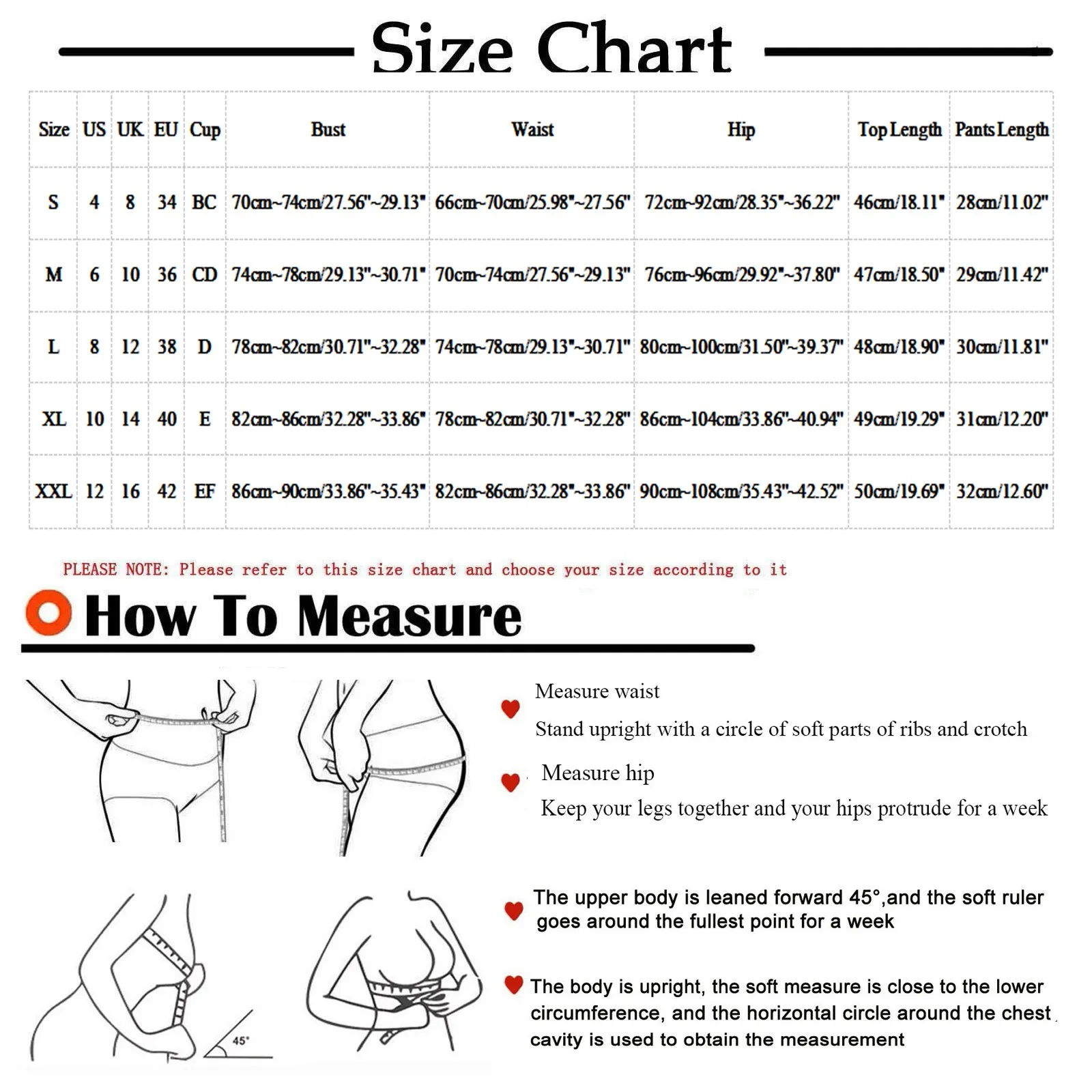 Size Chart

| Size | US | UK | EU | Cup | Bust | Waist | Hip | Top Length | Pants Length |
|---|---|---|---|---|---|---|---|---|---|
| S | 4 | 8 | 34 | BC | 70cm~74cm/27.56"~29.13" | 66cm~70cm/25.98"~27.56" | 72cm~92cm/28.35"~36.22" | 46cm/18.11" | 28cm/11.02" |
| M | 6 | 10 | 36 | CD | 74cm~78cm/29.13"~30.71" | 70cm~74cm/27.56"~29.13" | 76cm~96cm/29.92"~37.80" | 47cm/18.50" | 29cm/11.42" |
| L | 8 | 12 | 38 | D | 78cm~82cm/30.71"~32.28" | 74cm~78cm/29.13"~30.71" | 80cm~100cm/31.50"~39.37" | 48cm/18.90" | 30cm/11.81" |
| XL | 10 | 14 | 40 | E | 82cm~86cm/32.28"~33.86" | 78cm~82cm/30.71"~32.28" | 86cm~104cm/33.86"~40.94" | 49cm/19.29" | 31cm/12.20" |
| XXL | 12 | 16 | 42 | EF | 86cm~90cm/33.86"~35.43" | 82cm~86cm/32.28"~33.86" | 90cm~108cm/35.43"~42.52" | 50cm/19.69" | 32cm/12.60" |

PLEASE NOTE: Please refer to this size chart and choose your size according to it

How To Measure

Measure waist
Stand upright with a circle of soft parts of ribs and crotch

Measure hip
Keep your legs together and your hips protrude for a week

The upper body is leaned forward 45°,and the soft ruler goes around the fullest point for a week

The body is upright, the soft measure is close to the lower circumference, and the horizontal circle around the chest cavity is used to obtain the measurement

45°