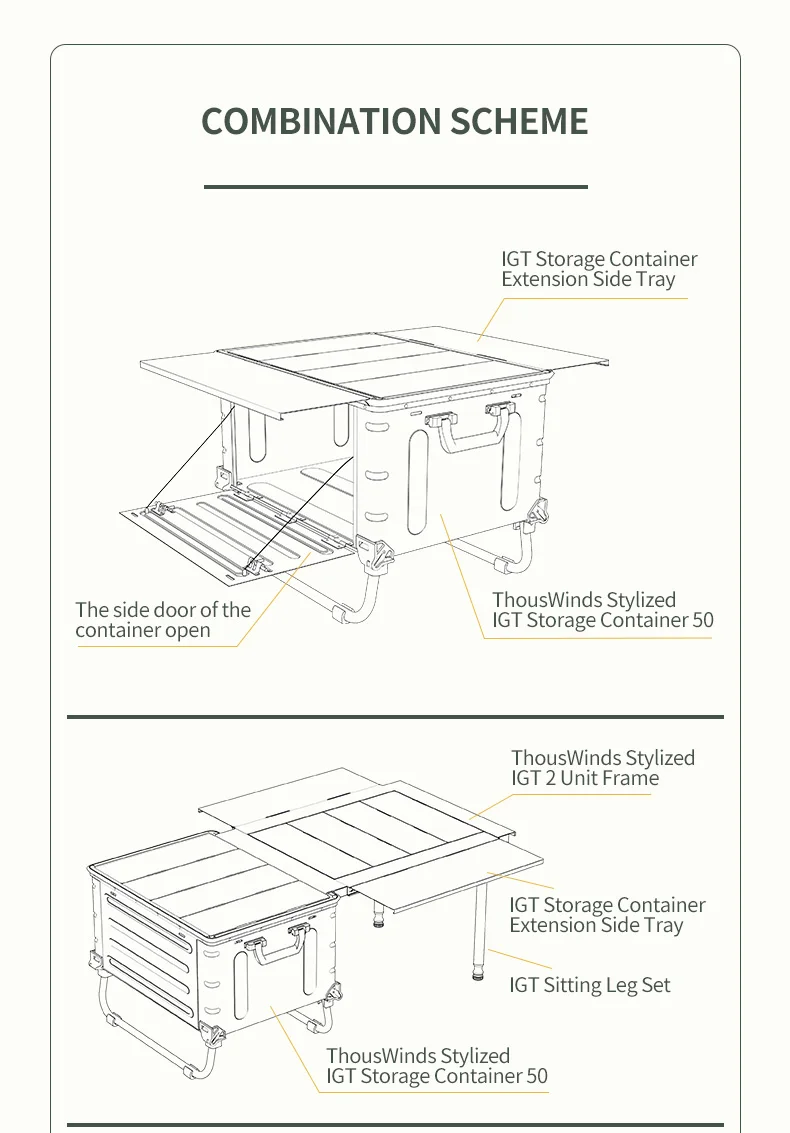 COMBINATION SCHEME

IGT Storage Container Extension Side Tray

The side door of the container open

ThousWinds Stylized IGT Storage Container 50

ThousWinds Stylized IGT 2 Unit Frame

IGT Storage Container Extension Side Tray

IGT Sitting Leg Set

ThousWinds Stylized IGT Storage Container 50