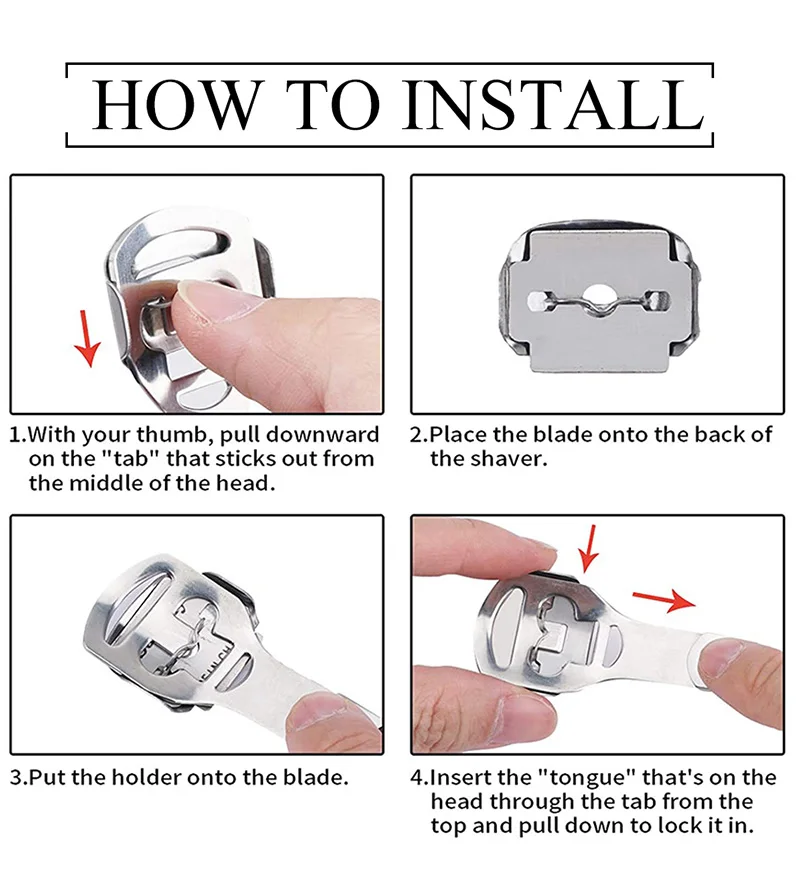 HOW TO INSTALL

1.With your thumb, pull downward on the "tab" that sticks out from the middle of the head.

2.Place the blade onto the back of the shaver.

3.Put the holder onto the blade.

4.Insert the "tongue" that's on the head through the tab from the top and pull down to lock it in.