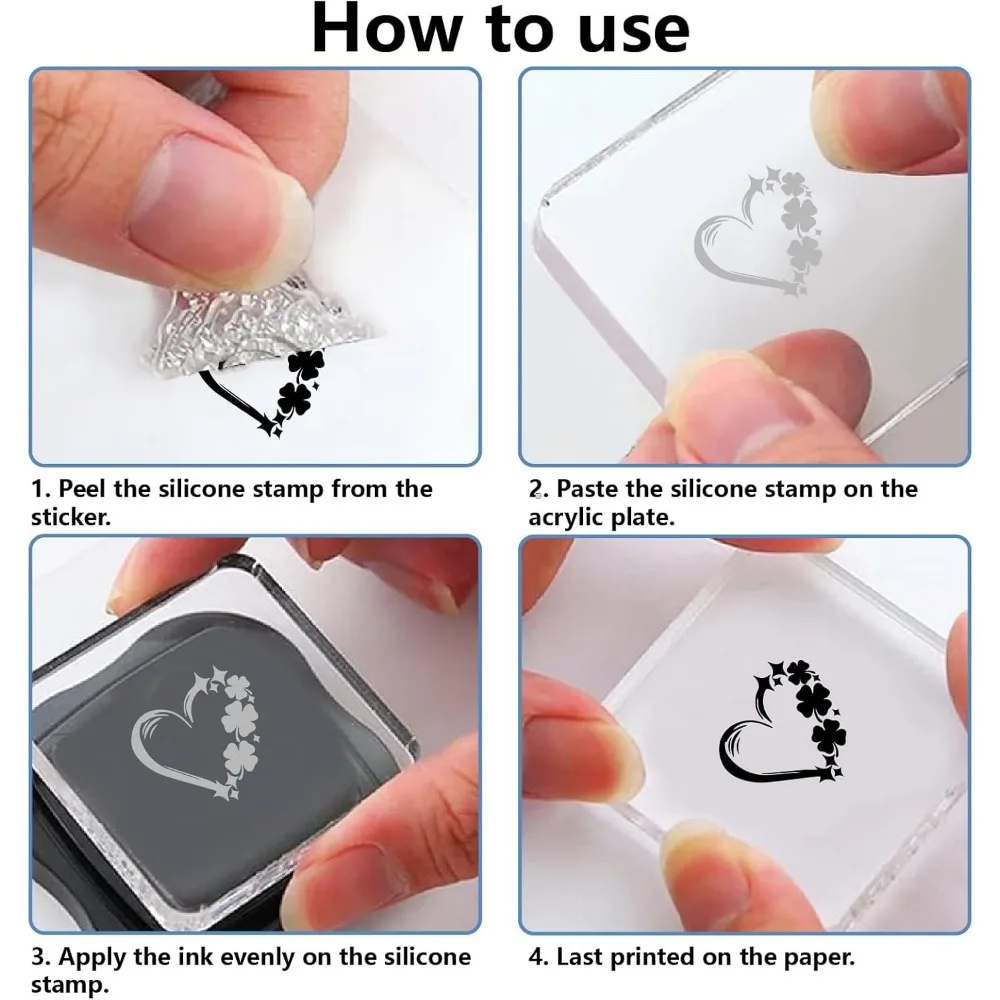 How to use

1. Peel the silicone stamp from the sticker.

2. Paste the silicone stamp on the acrylic plate.

3. Apply the ink evenly on the silicone stamp.

4. Last printed on the paper.