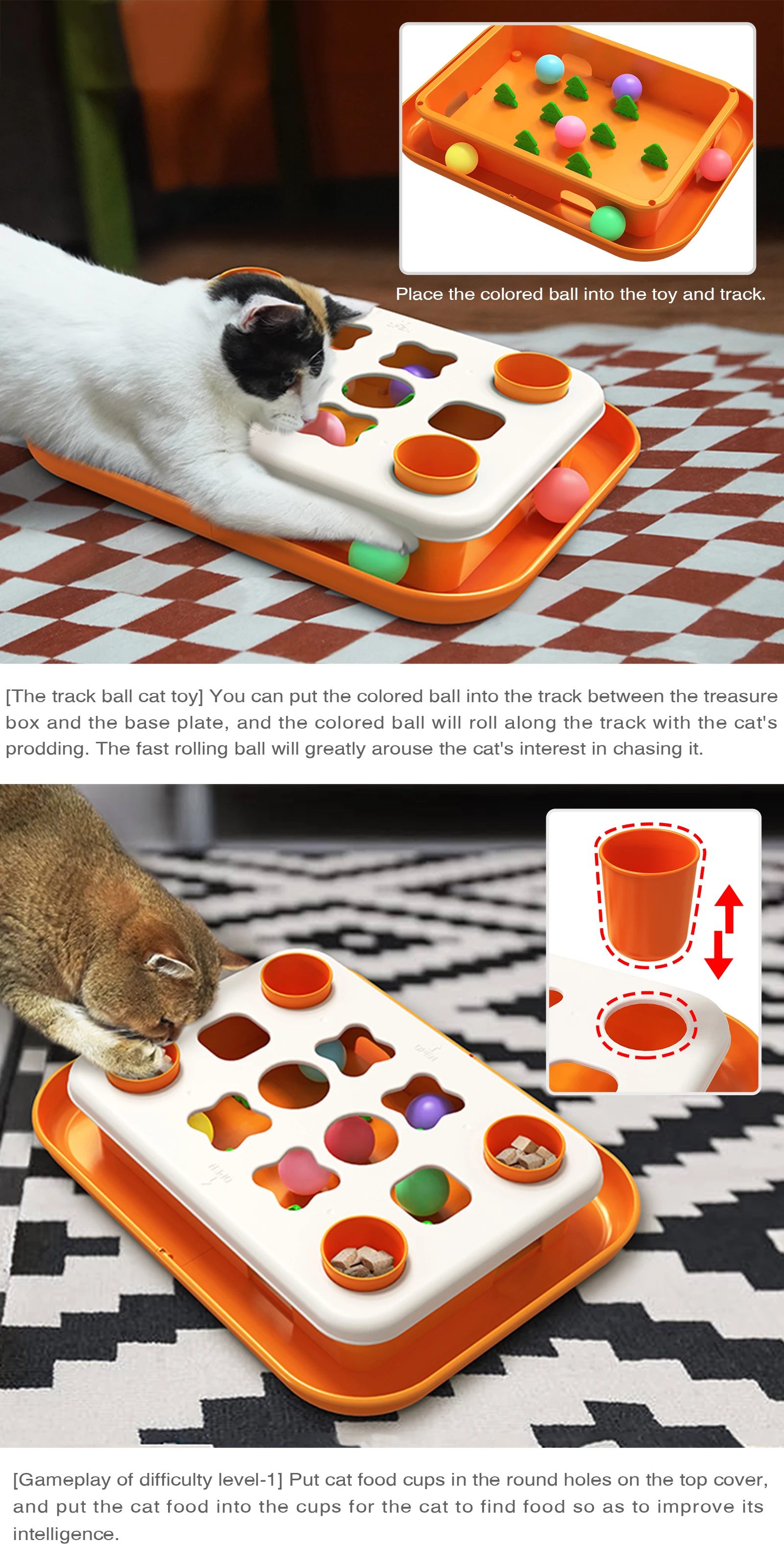 Place the colored ball into the toy and track.

[The track ball cat toy] You can put the colored ball into the track between the treasure box and the base plate, and the colored ball will roll along the track with the cat's prodding. The fast rolling ball will greatly arouse the cat's interest in chasing it.

[Gameplay of difficulty level-1] Put cat food cups in the round holes on the top cover, and put the cat food into the cups for the cat to find food so as to improve its intelligence.