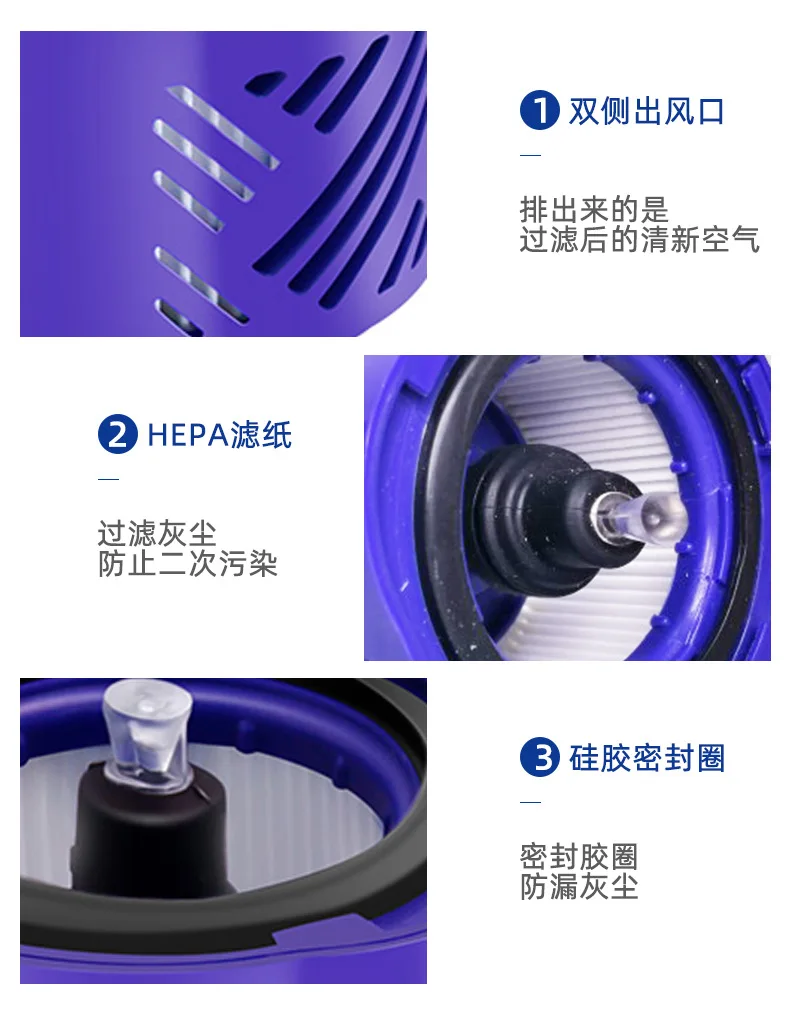 1 双侧出风口

排出来的是
过滤后的清新空气

2 HEPA滤纸

过滤灰尘
防止二次污染

3 硅胶密封圈

密封胶圈
防漏灰尘