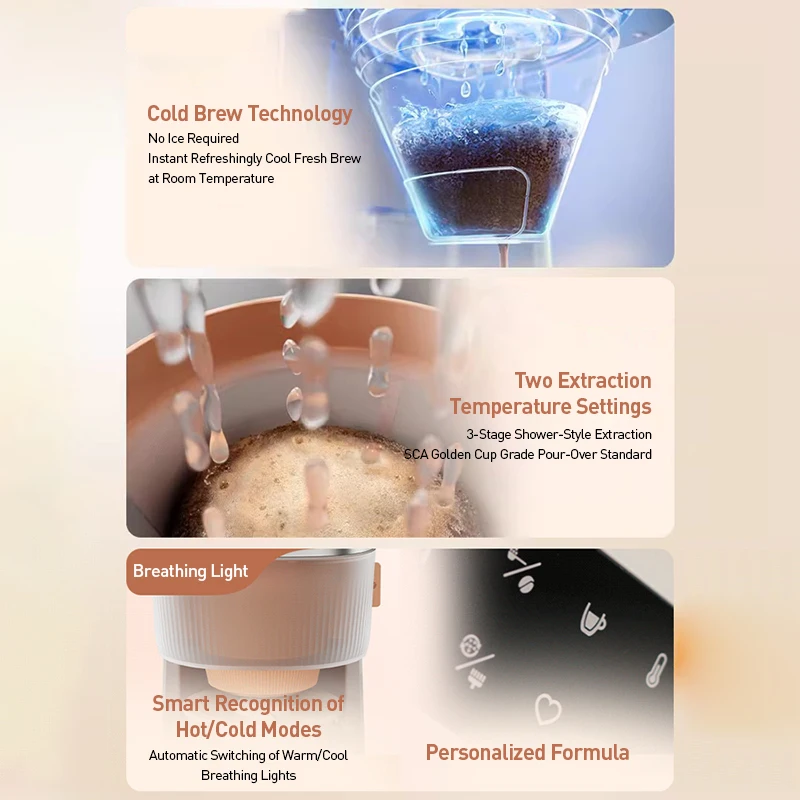 Cold Brew Technology
No Ice Required
Instant Refreshingly Cool Fresh Brew at Room Temperature

Two Extraction Temperature Settings
3-Stage Shower-Style Extraction
SCA Golden Cup Grade Pour-Over Standard

Breathing Light

Smart Recognition of Hot/Cold Modes
Automatic Switching of Warm/Cool Breathing Lights

Personalized Formula