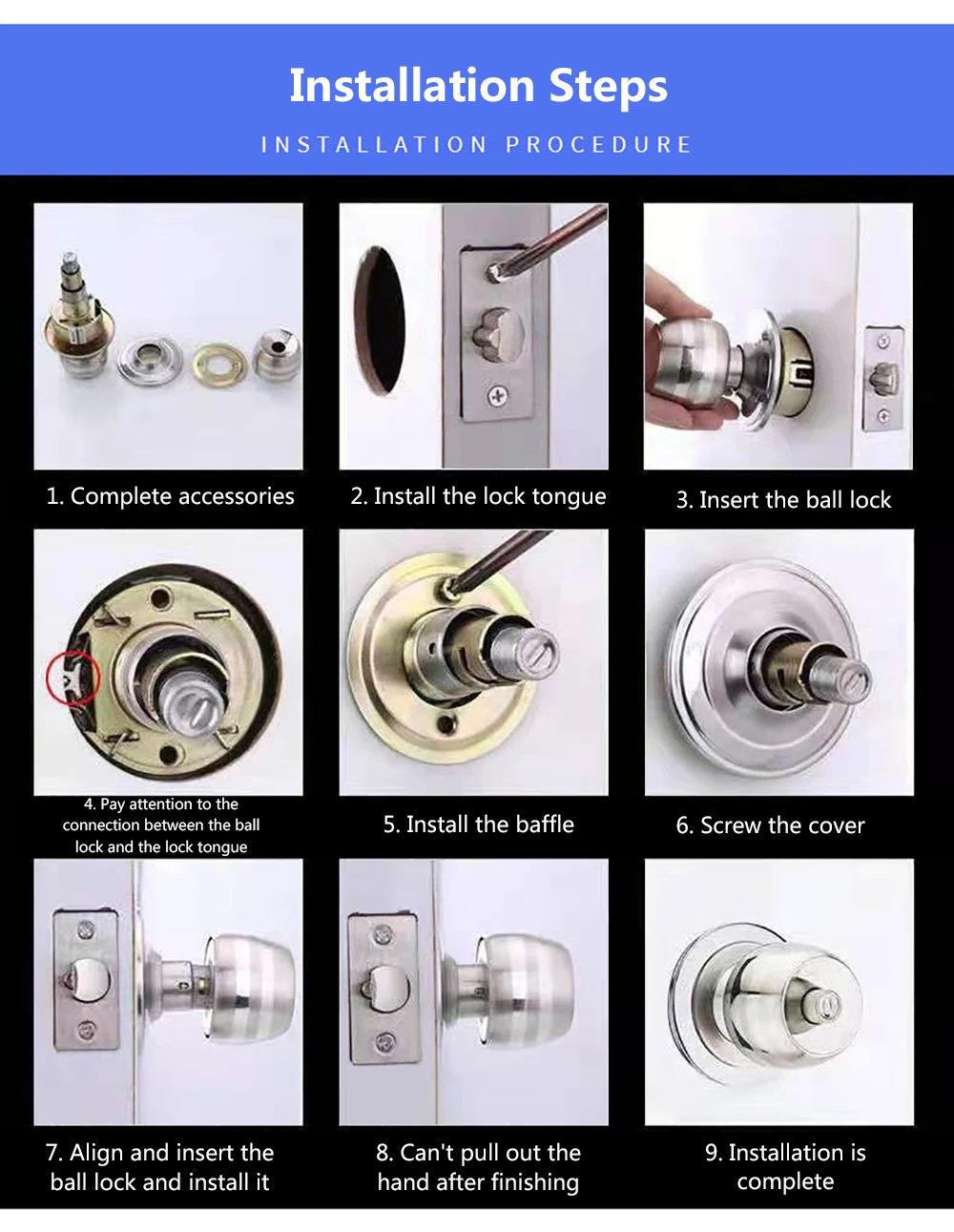 Installation Steps

INSTALLATION PROCEDURE

1. Complete accessories

2. Install the lock tongue

3. Insert the ball lock

4. Pay attention to the connection between the ball lock and the lock tongue

5. Install the baffle

6. Screw the cover

7. Align and insert the ball lock and install it

8. Can't pull out the hand after finishing

9. Installation is complete