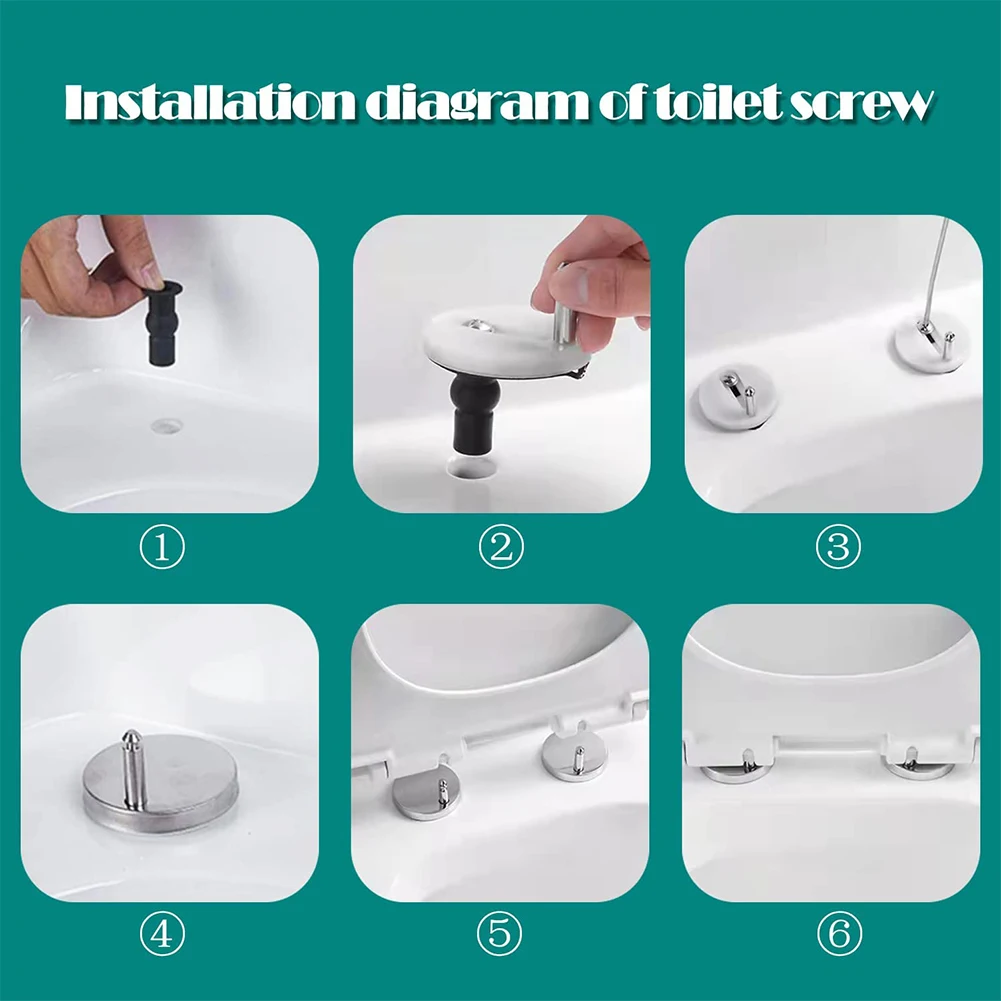 Installation diagram of toilet screw

①

②

③

④

⑤

⑥