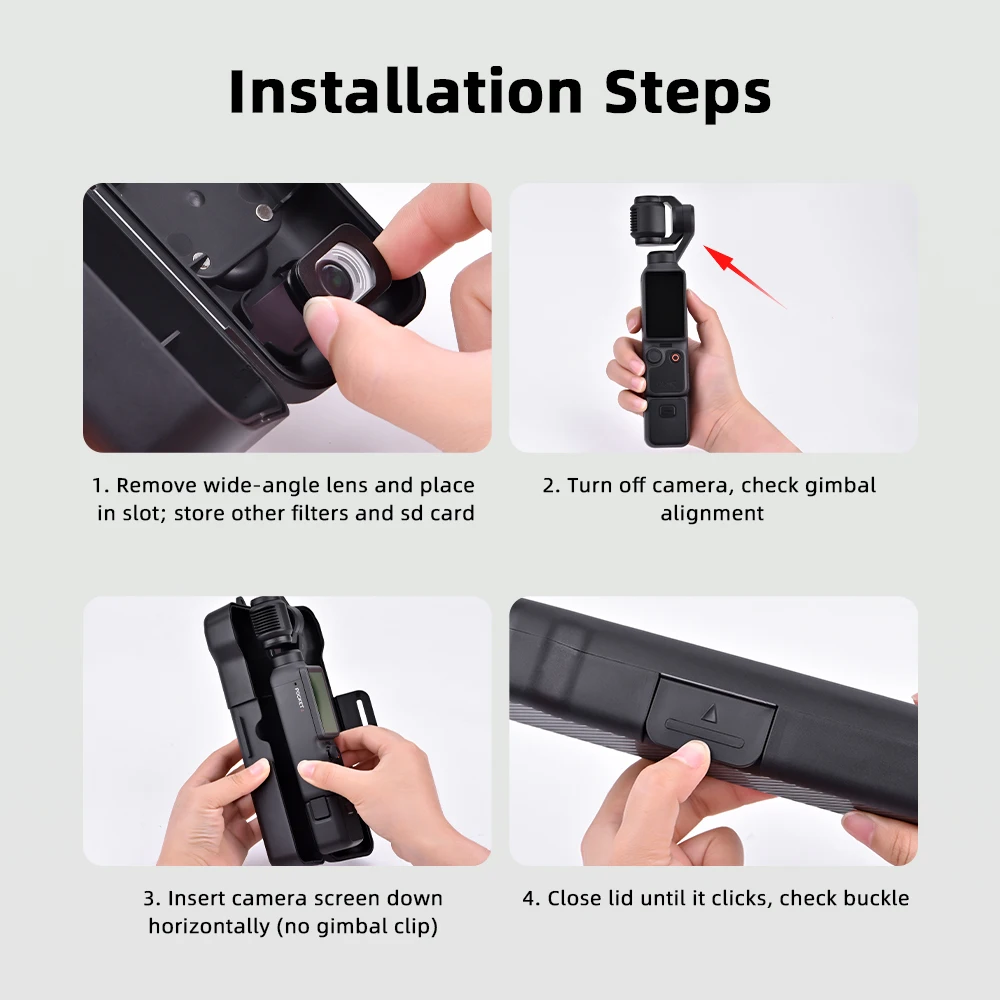 Installation Steps

1. Remove wide-angle lens and place in slot; store other filters and sd card

2. Turn off camera, check gimbal alignment

POCKET

3. Insert camera screen down horizontally (no gimbal clip)

4. Close lid until it clicks, check buckle