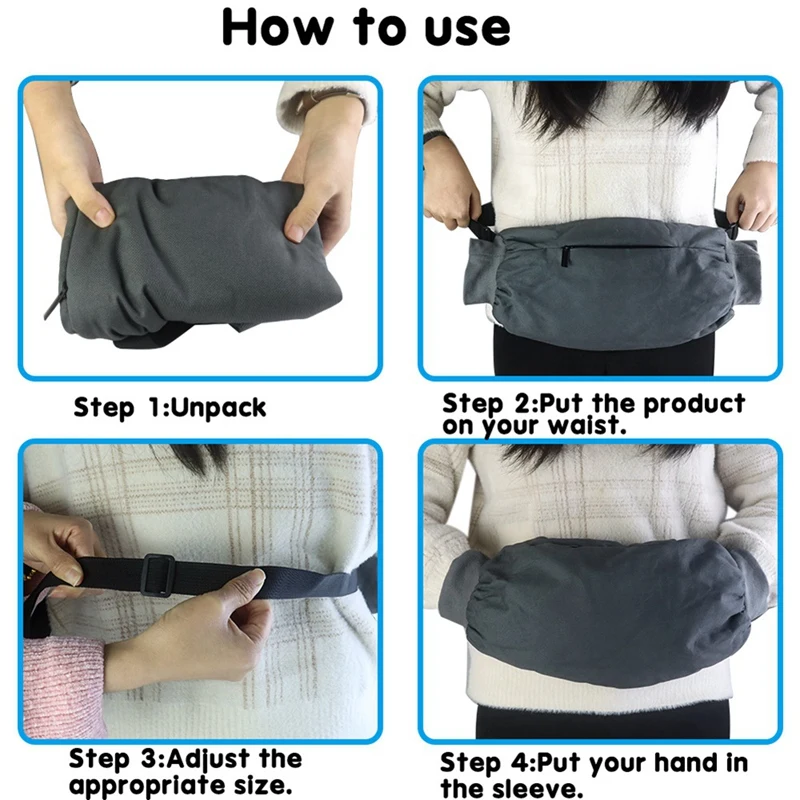 How to use

Step 1:Unpack

Step 2:Put the product on your waist.

Step 3:Adjust the appropriate size.

Step 4:Put your hand in the sleeve.