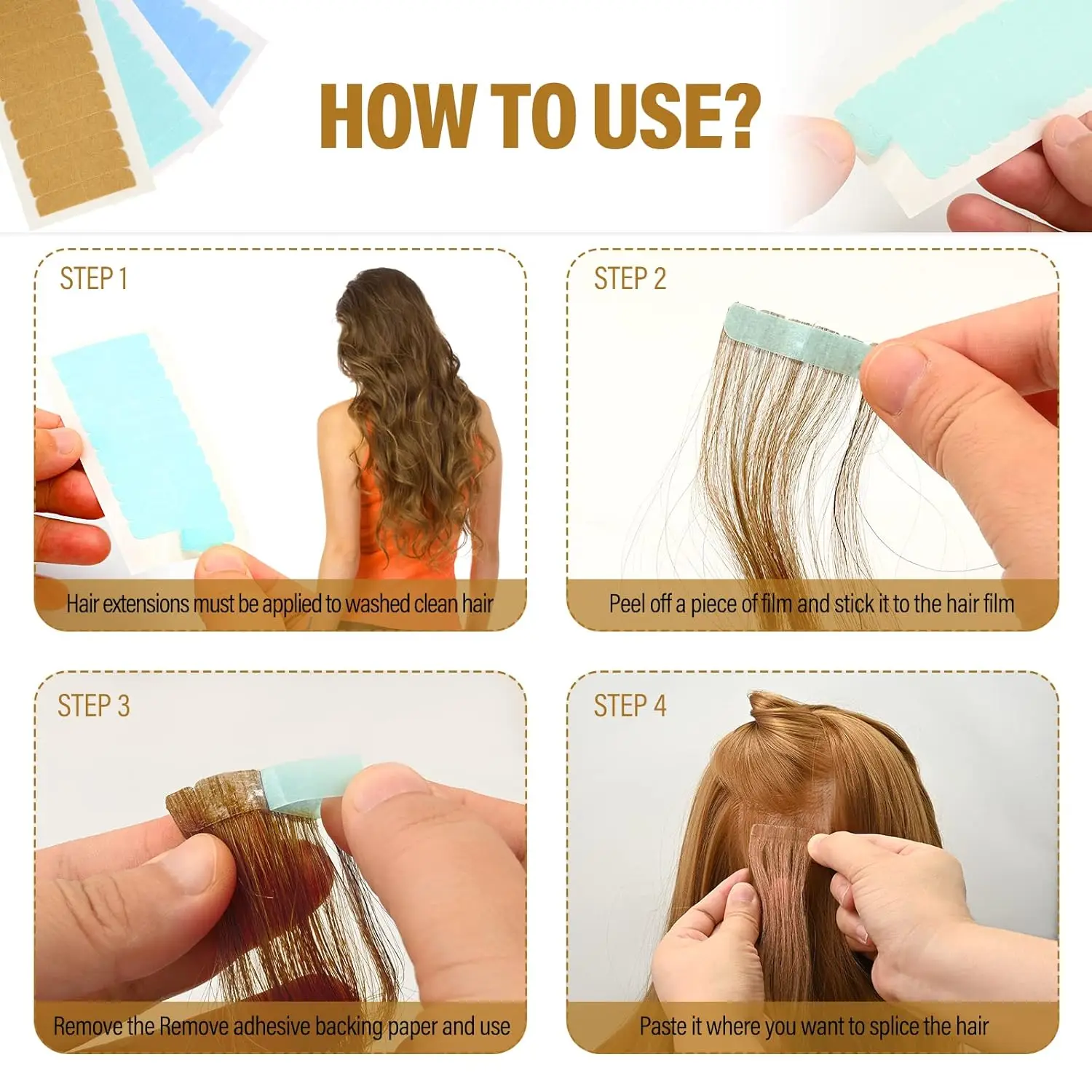 HOW TO USE?

STEP 1

Hair extensions must be applied to washed clean hair

STEP 2

Peel off a piece of film and stick it to the hair film

STEP 3

Remove the Remove adhesive backing paper and use

STEP 4

Paste it where you want to splice the hair