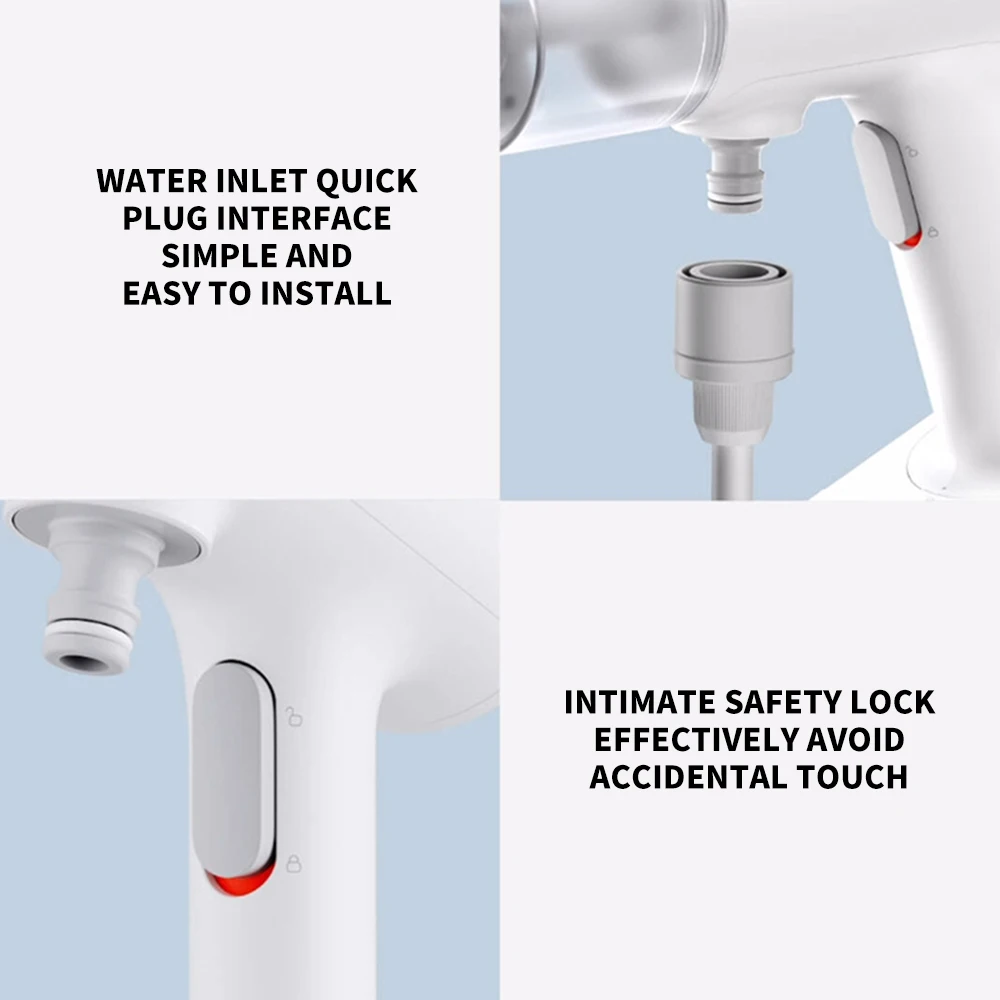 WATER INLET QUICK PLUG INTERFACE SIMPLE AND EASY TO INSTALL

INTIMATE SAFETY LOCK EFFECTIVELY AVOID ACCIDENTAL TOUCH