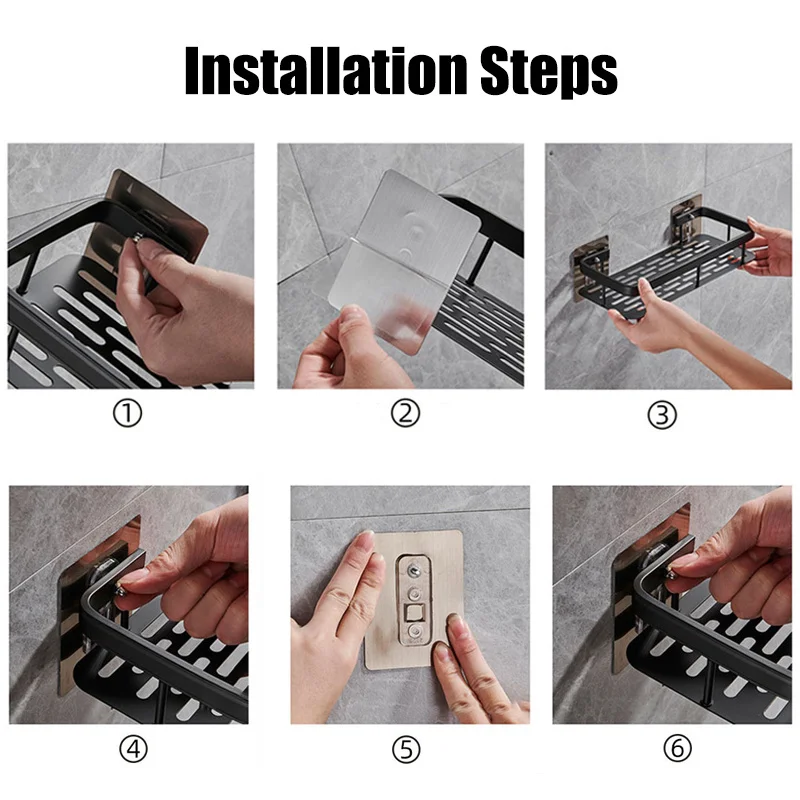 Installation Steps

①

②

③

④

⑤

⑥