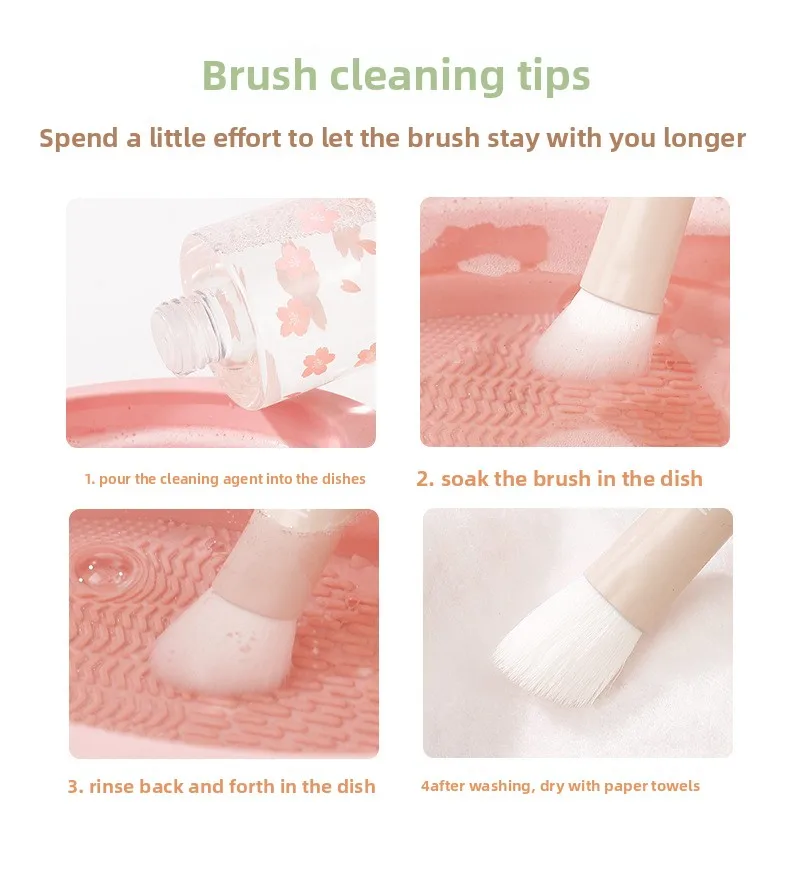 Brush cleaning tips

Spend a little effort to let the brush stay with you longer

1. pour the cleaning agent into the dishes

2. soak the brush in the dish

3. rinse back and forth in the dish

4after washing, dry with paper towels