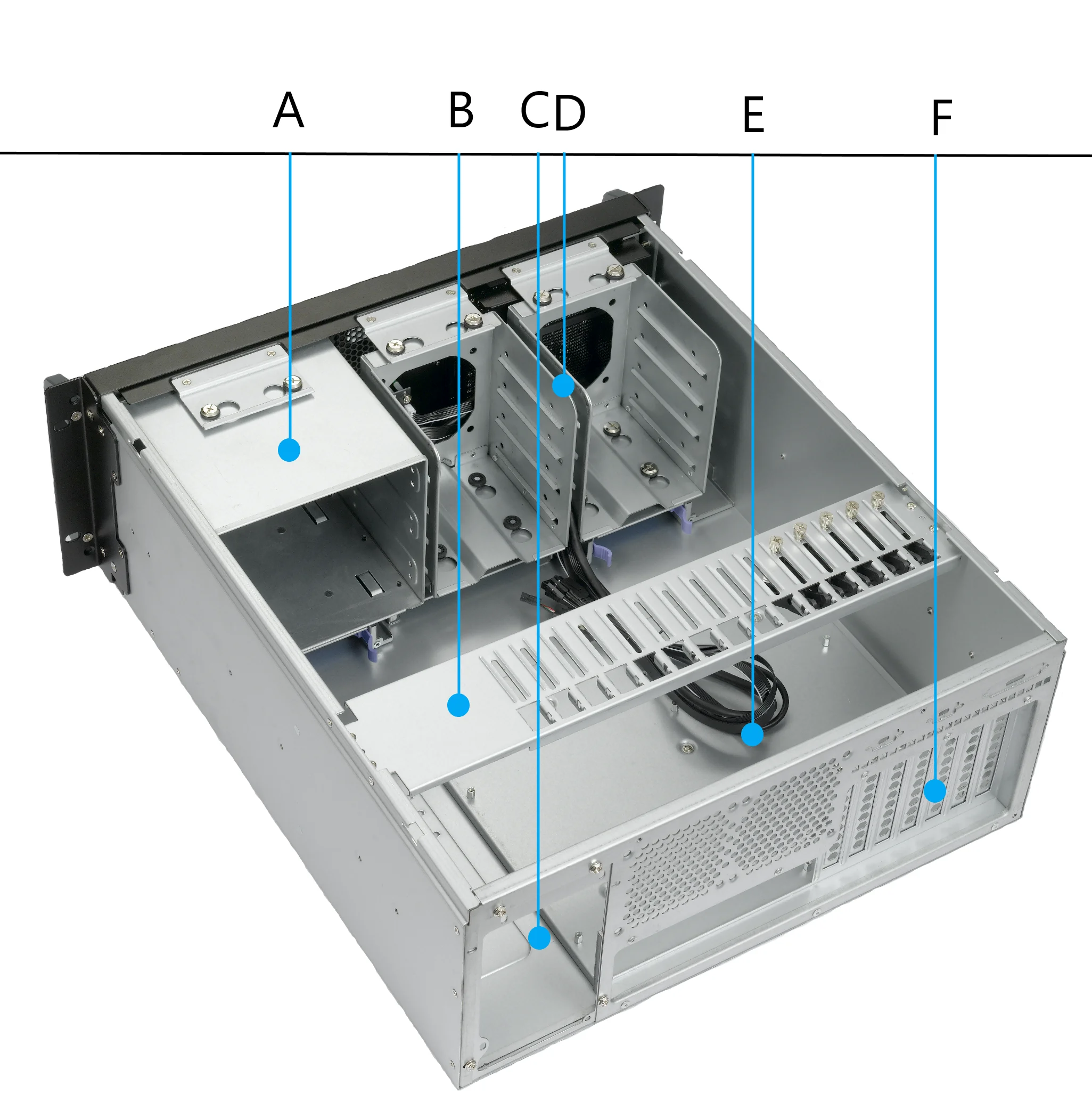 A B C D E F