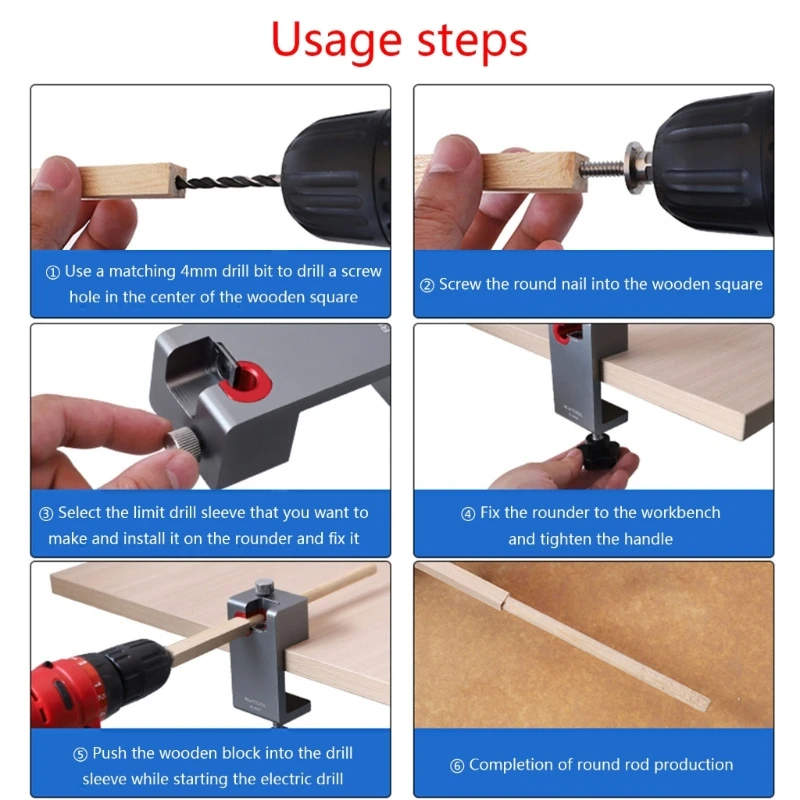 Usage steps

① Use a matching 4mm drill bit to drill a screw hole in the center of the wooden square

② Screw the round nail into the wooden square

③ Select the limit drill sleeve that you want to make and install it on the rounder and fix it

④ Fix the rounder to the workbench and tighten the handle

⑤ Push the wooden block into the drill sleeve while starting the electric drill

⑥ Completion of round rod production