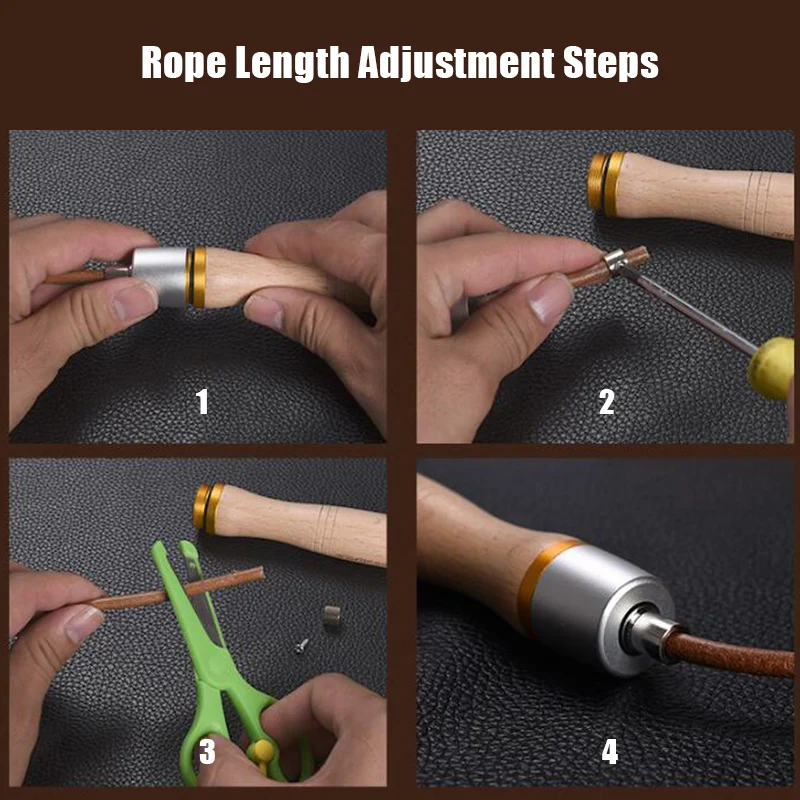 Rope Length Adjustment Steps

1

2

3

4