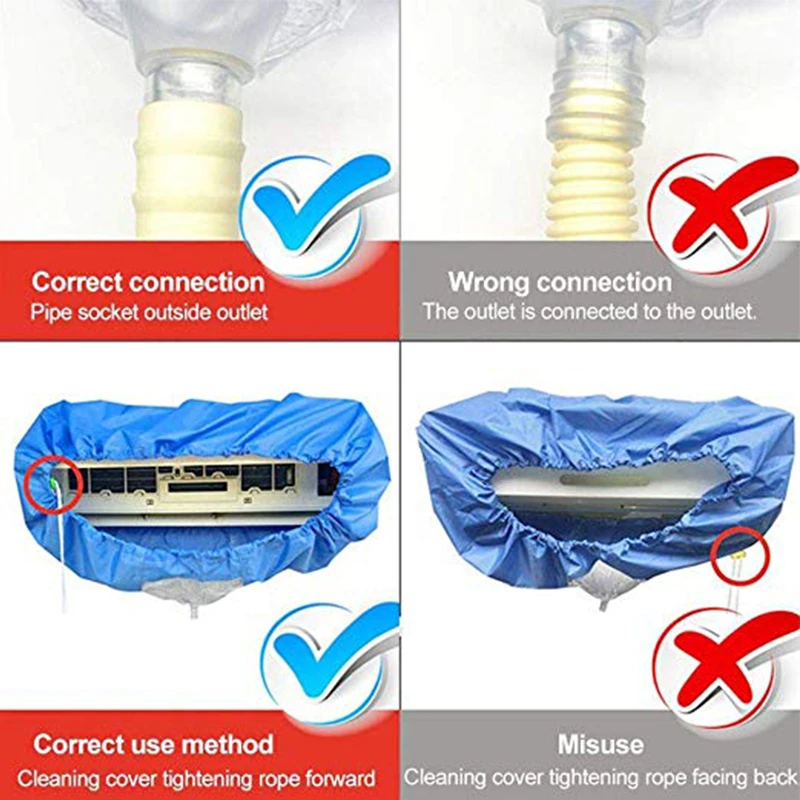 Correct connection
Pipe socket outside outlet

Wrong connection
The outlet is connected to the outlet.

Correct use method
Cleaning cover tightening rope forward

Misuse
Cleaning cover tightening rope facing back