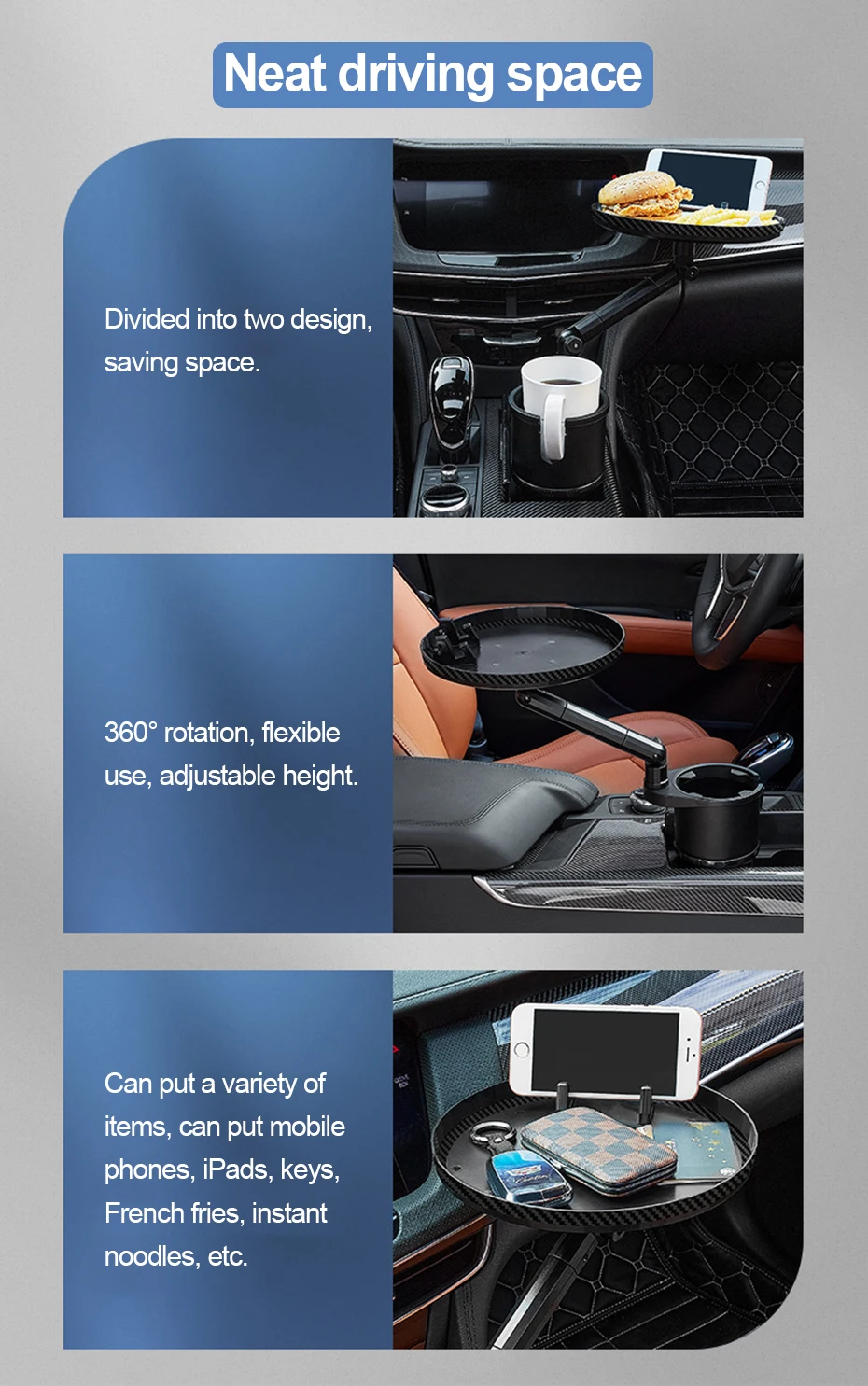 Neat driving space

Divided into two design, saving space.

360° rotation, flexible use, adjustable height.

Can put a variety of items, can put mobile phones, iPads, keys, French fries, instant noodles, etc.