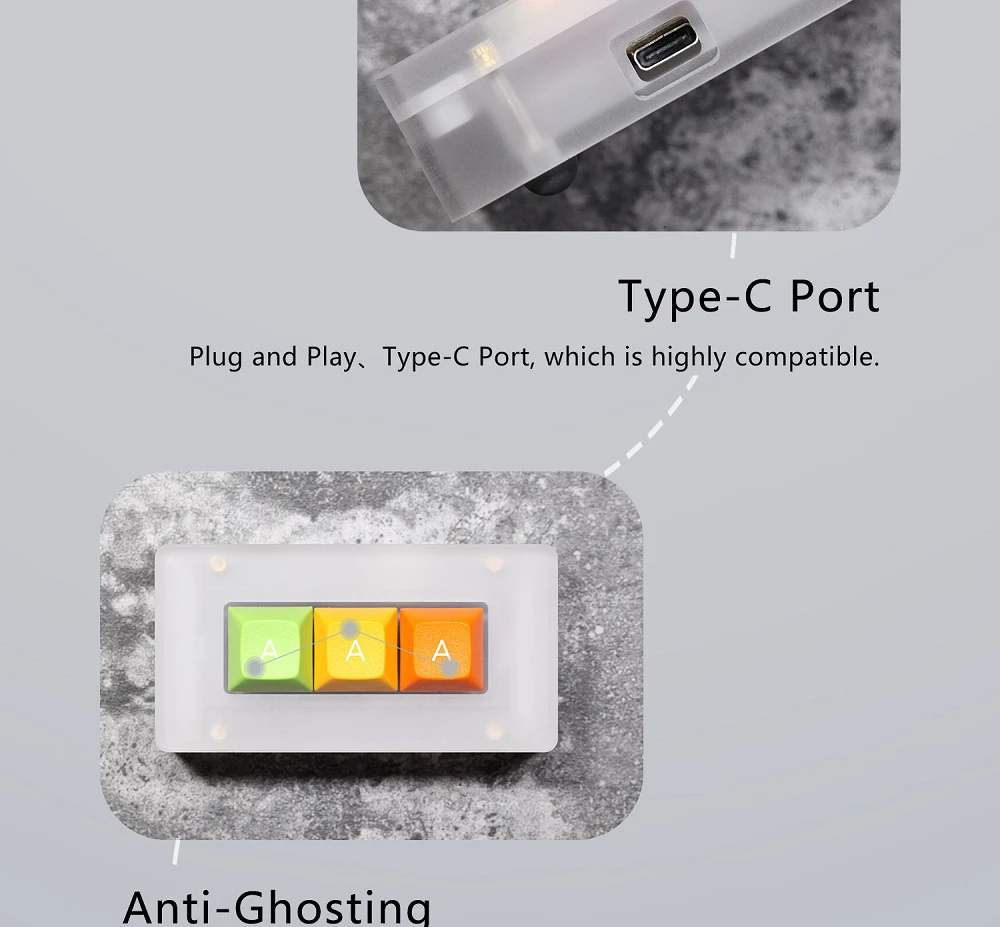 Type-C Port

Plug and Play、Type-C Port, which is highly compatible.

A A A

Anti-Ghosting