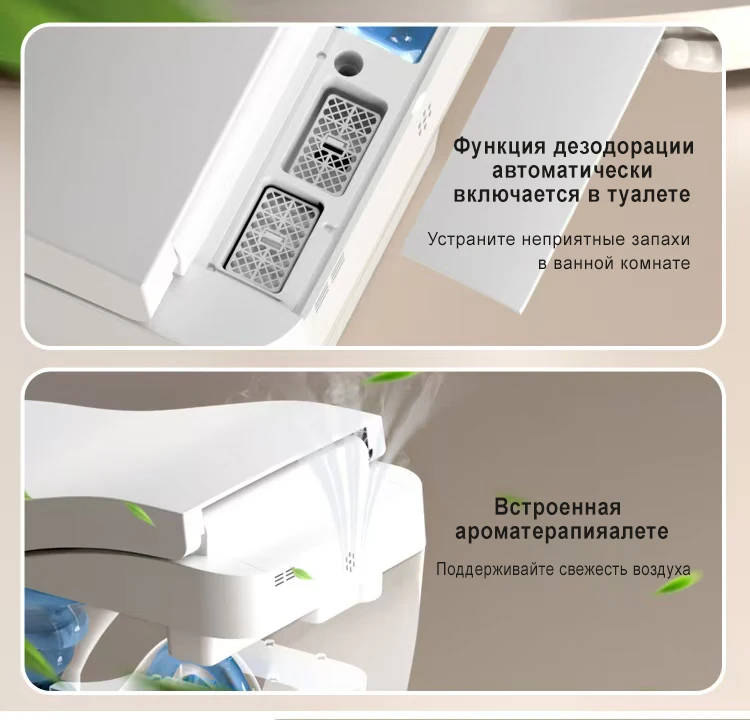 Функция дезодорации автоматически включается в туалете

Устраните неприятные запахи в ванной комнате

Встроенная ароматерапияалете

Поддерживайте свежесть воздуха