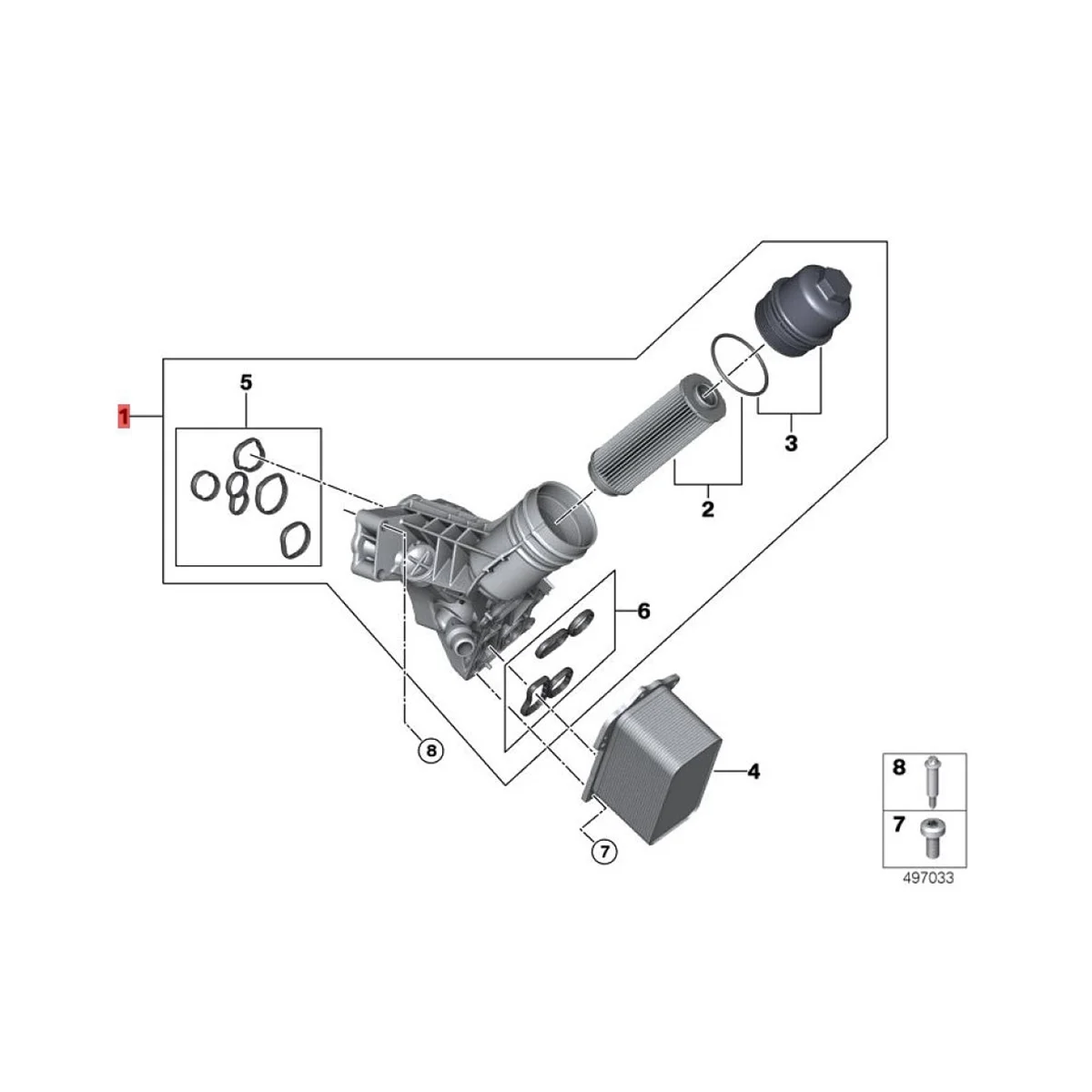 1
5
3
2
6
8
4
7
8
7
497033