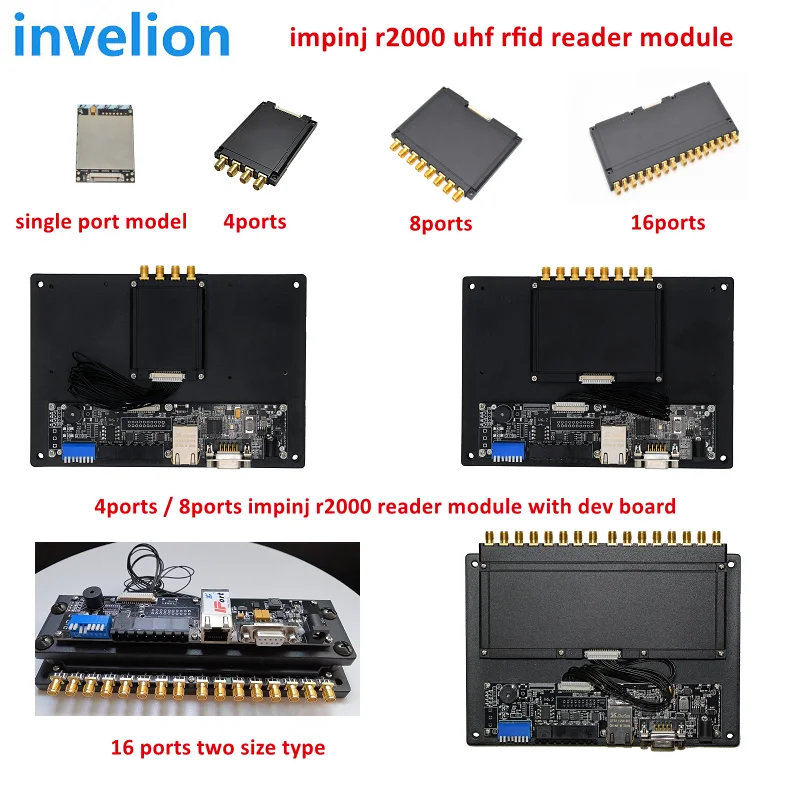 invelion

impinj r2000 uhf rfid reader module

single port model

4ports

8ports

16ports

4ports / 8ports impinj r2000 reader module with dev board

16 ports two size type