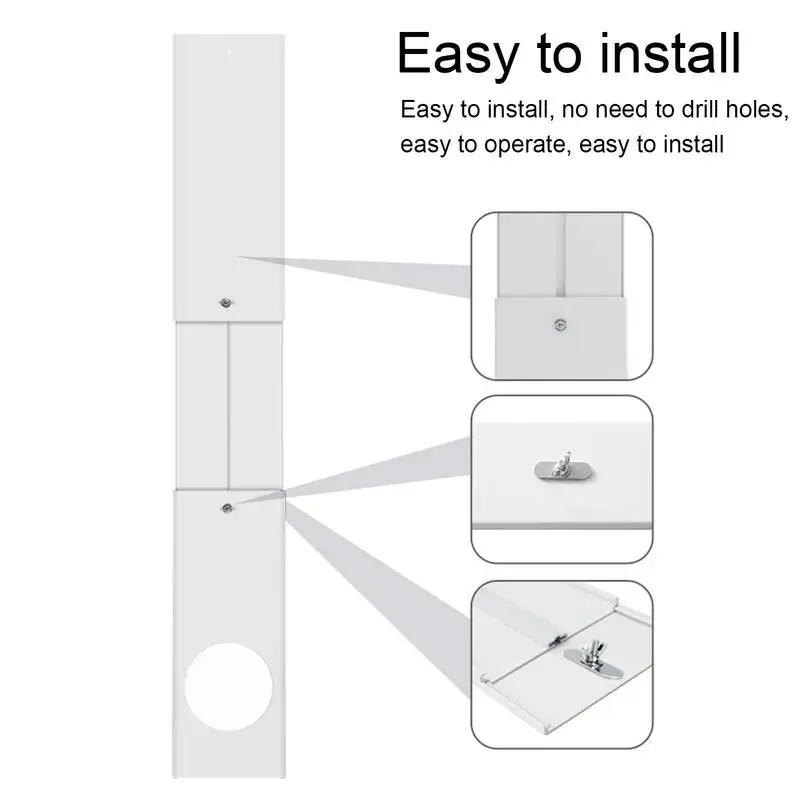 Easy to install

Easy to install, no need to drill holes, easy to operate, easy to install