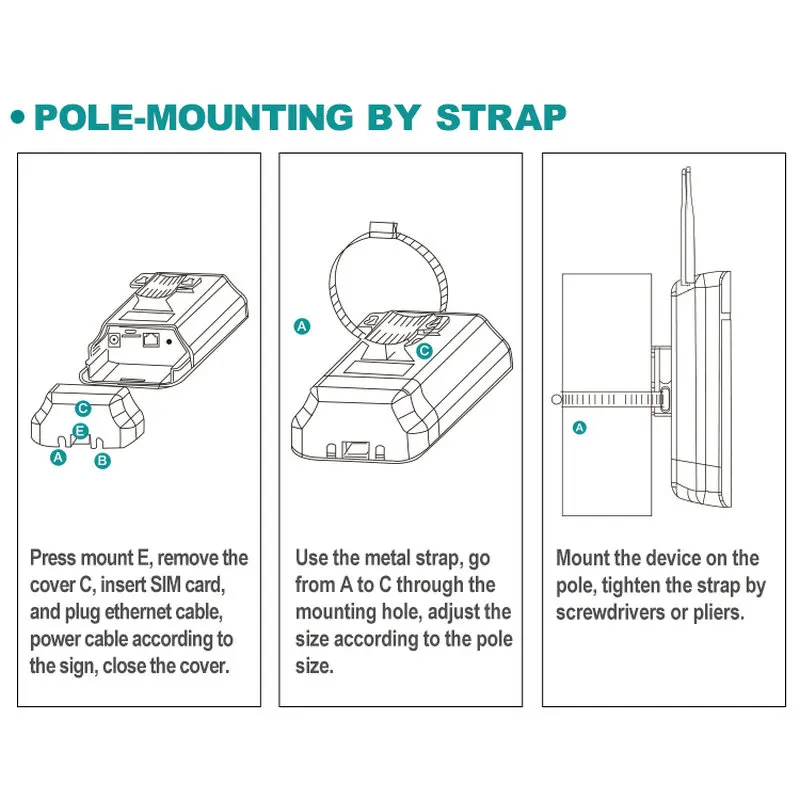 • POLE-MOUNTING BY STRAP

C
E
A
B

Press mount E, remove the cover C, insert SIM card, and plug ethernet cable, power cable according to the sign, close the cover.

A
C

Use the metal strap, go from A to C through the mounting hole, adjust the size according to the pole size.

A

Mount the device on the pole, tighten the strap by screwdrivers or pliers.