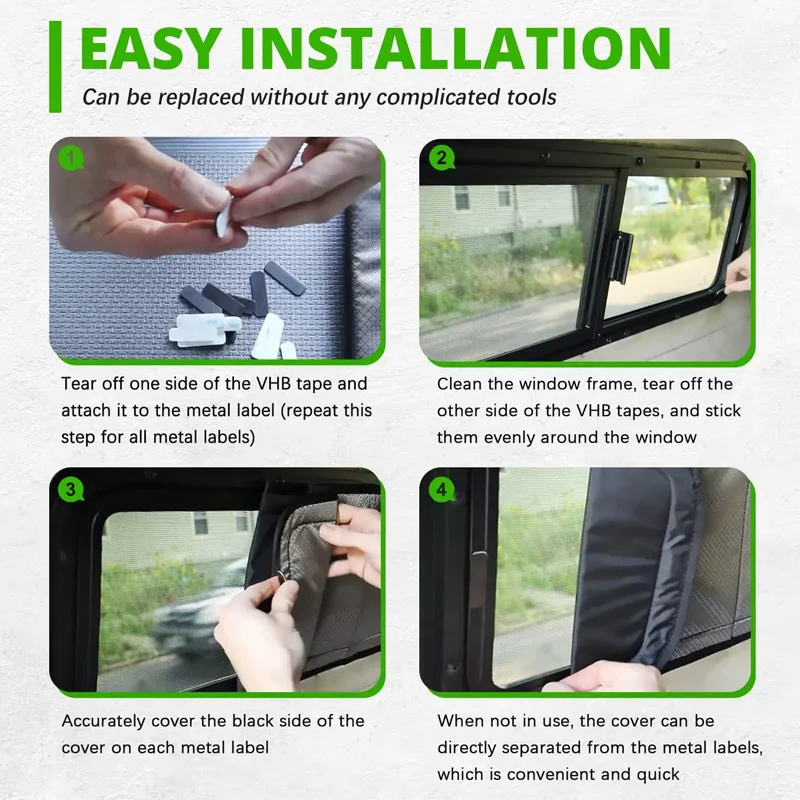 EASY INSTALLATION
Can be replaced without any complicated tools

1
Tear off one side of the VHB tape and attach it to the metal label (repeat this step for all metal labels)

2
Clean the window frame, tear off the other side of the VHB tapes, and stick them evenly around the window

3
Accurately cover the black side of the cover on each metal label

4
When not in use, the cover can be directly separated from the metal labels, which is convenient and quick