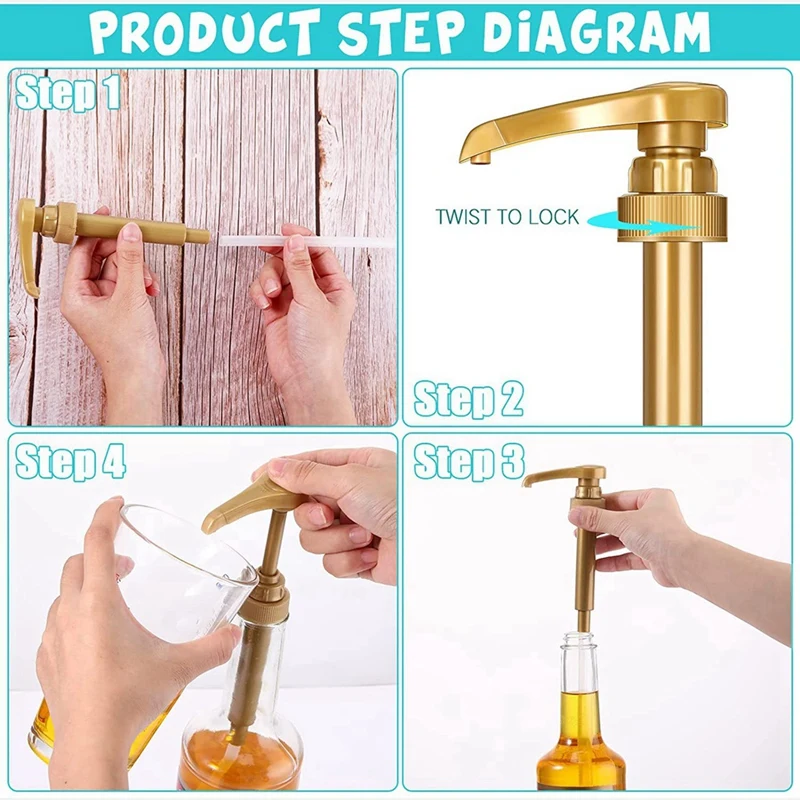 PRODUCT STEP DiAGRAM

Step 1

TWIST TO LOCK

Step 2

Step 4

Step 3