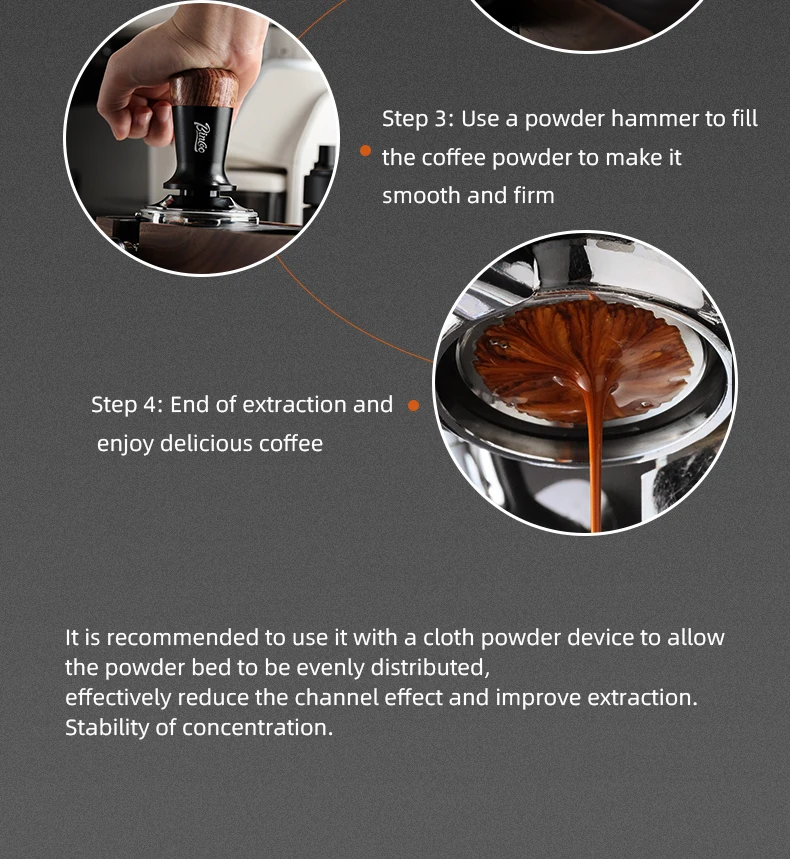 Bincoo

Step 3: Use a powder hammer to fill the coffee powder to make it smooth and firm

Step 4: End of extraction and enjoy delicious coffee

It is recommended to use it with a cloth powder device to allow the powder bed to be evenly distributed,
effectively reduce the channel effect and improve extraction. Stability of concentration.