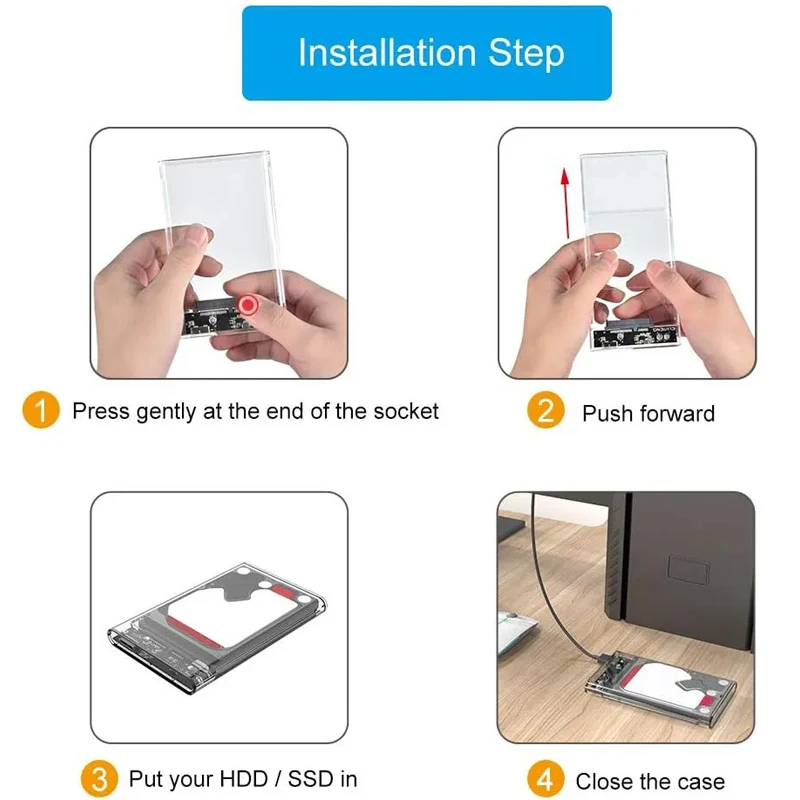 Installation Step

1 Press gently at the end of the socket

2 Push forward

3 Put your HDD / SSD in

4 Close the case