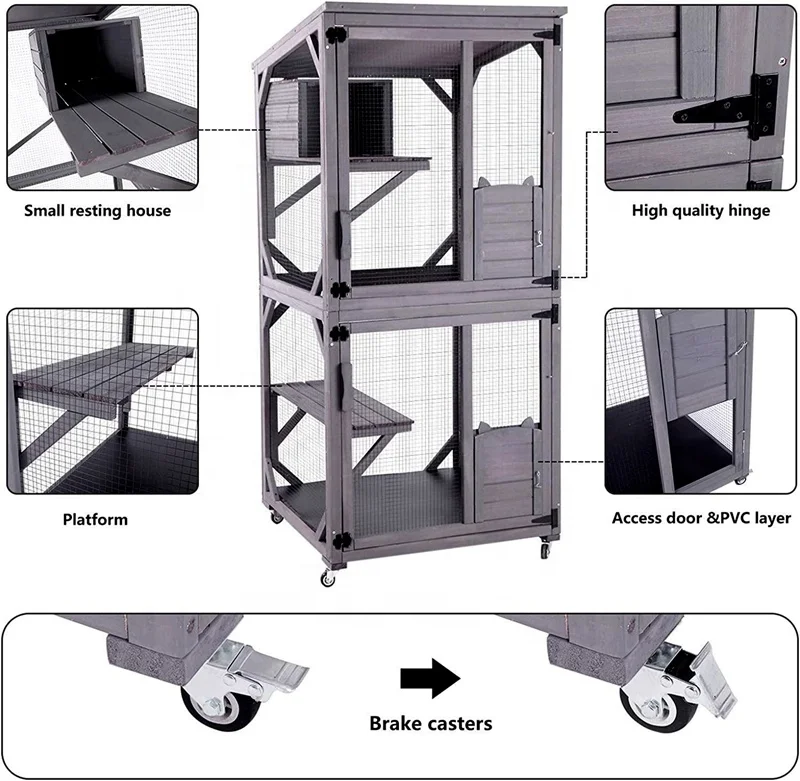 Small resting house

High quality hinge

Platform

Access door &PVC layer

Brake casters