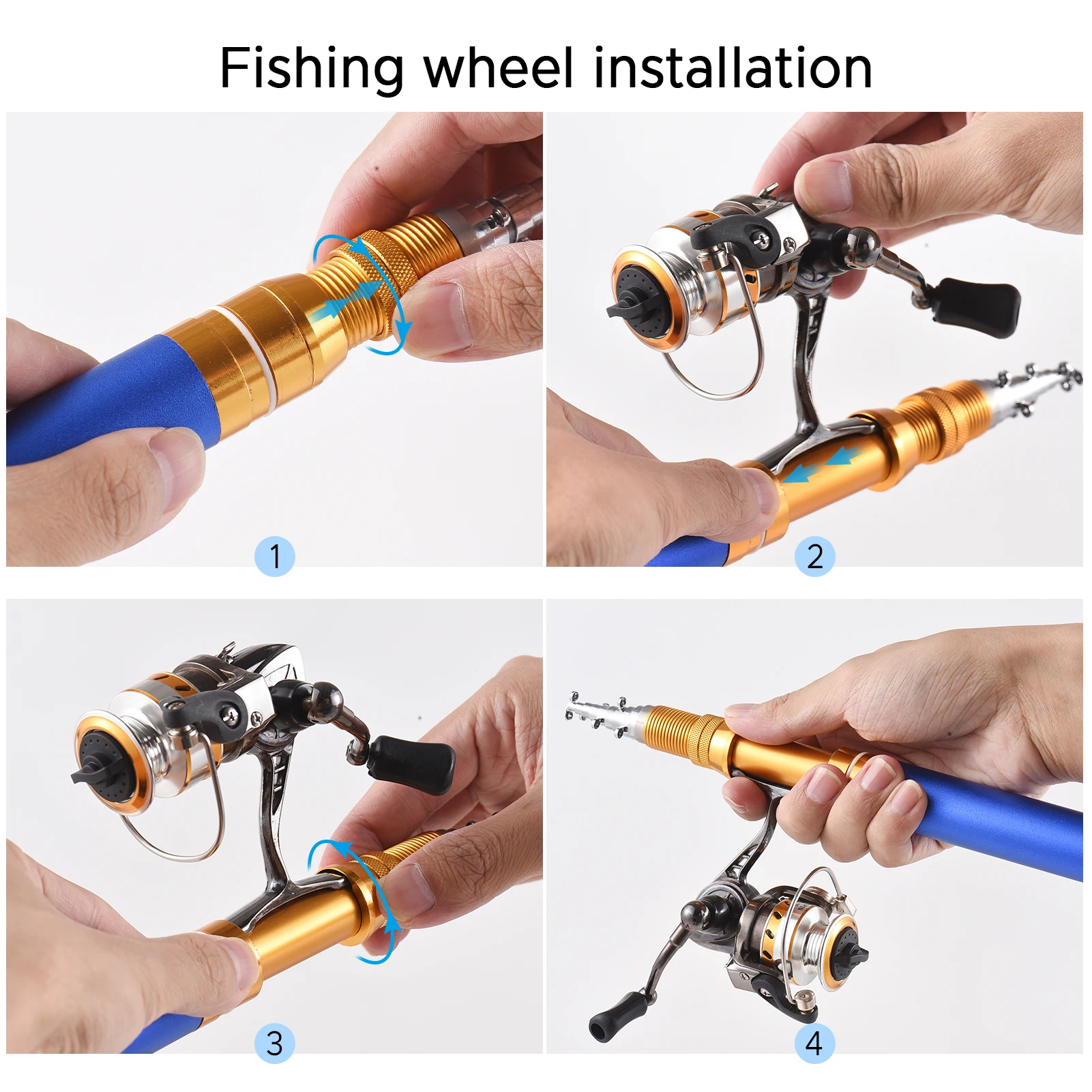 Fishing wheel installation

1

2

3

4