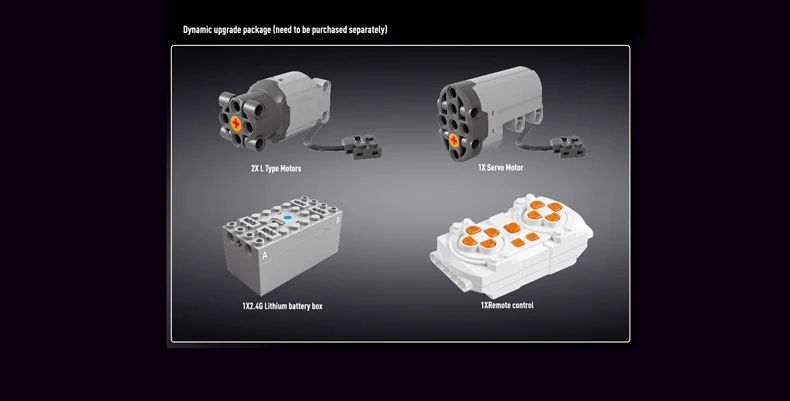 Dynamic upgrade package (need to be purchased separately)

2X L Type Motors

1X Servo Motor

A

B

1X2.4G Lithium battery box

1XRemote control