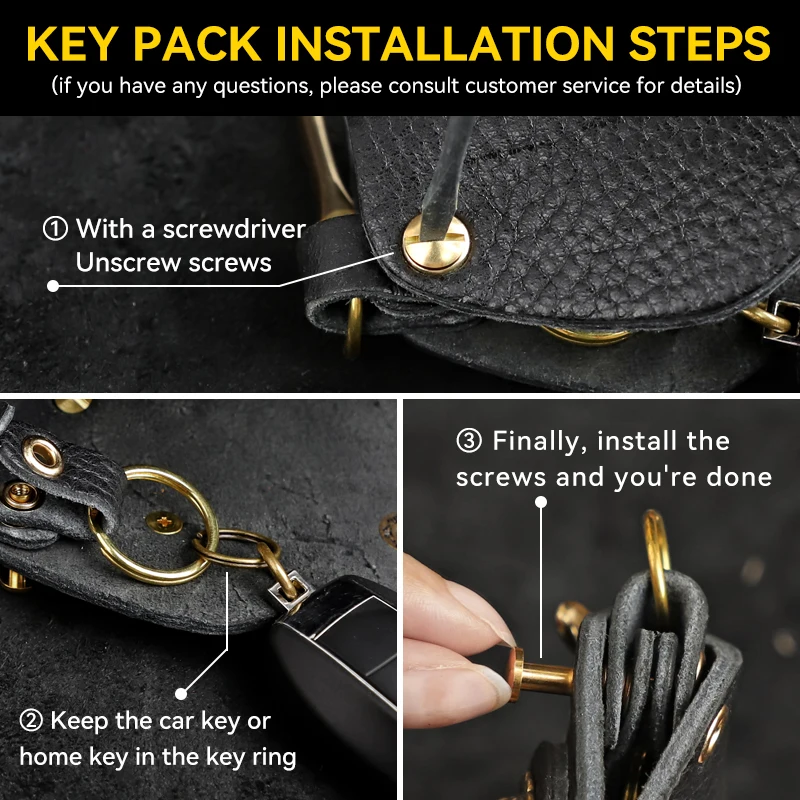 KEY PACK INSTALLATION STEPS
(if you have any questions, please consult customer service for details)

① With a screwdriver
Unscrew screws

② Keep the car key or home key in the key ring

③ Finally, install the screws and you're done