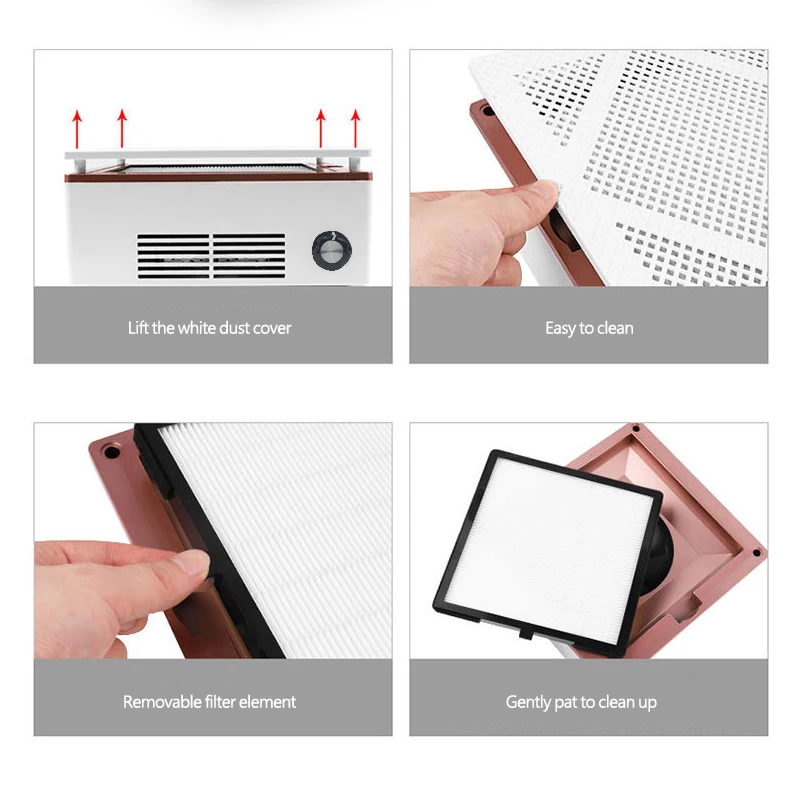 Lift the white dust cover

Easy to clean

Removable filter element

Gently pat to clean up