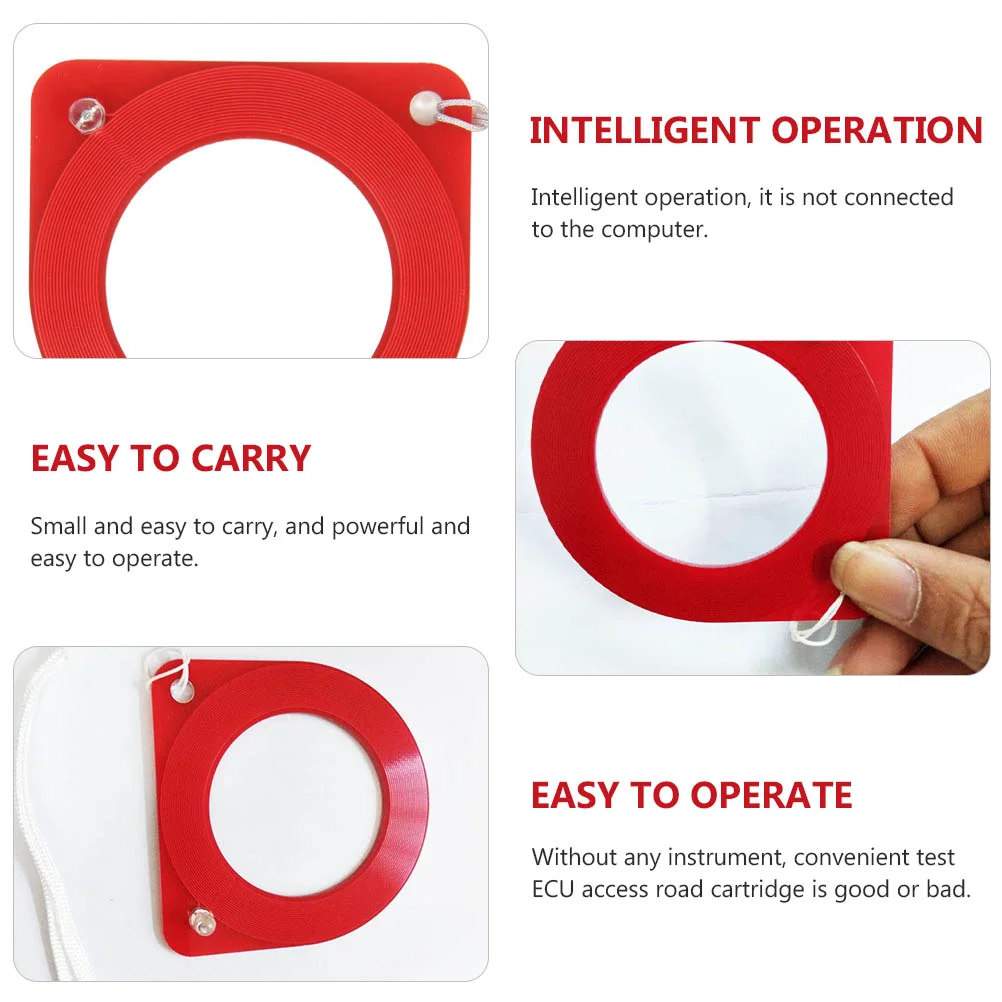 INTELLIGENT OPERATION

Intelligent operation, it is not connected to the computer.

EASY TO CARRY

Small and easy to carry, and powerful and easy to operate.

EASY TO OPERATE

Without any instrument, convenient test ECU access road cartridge is good or bad.