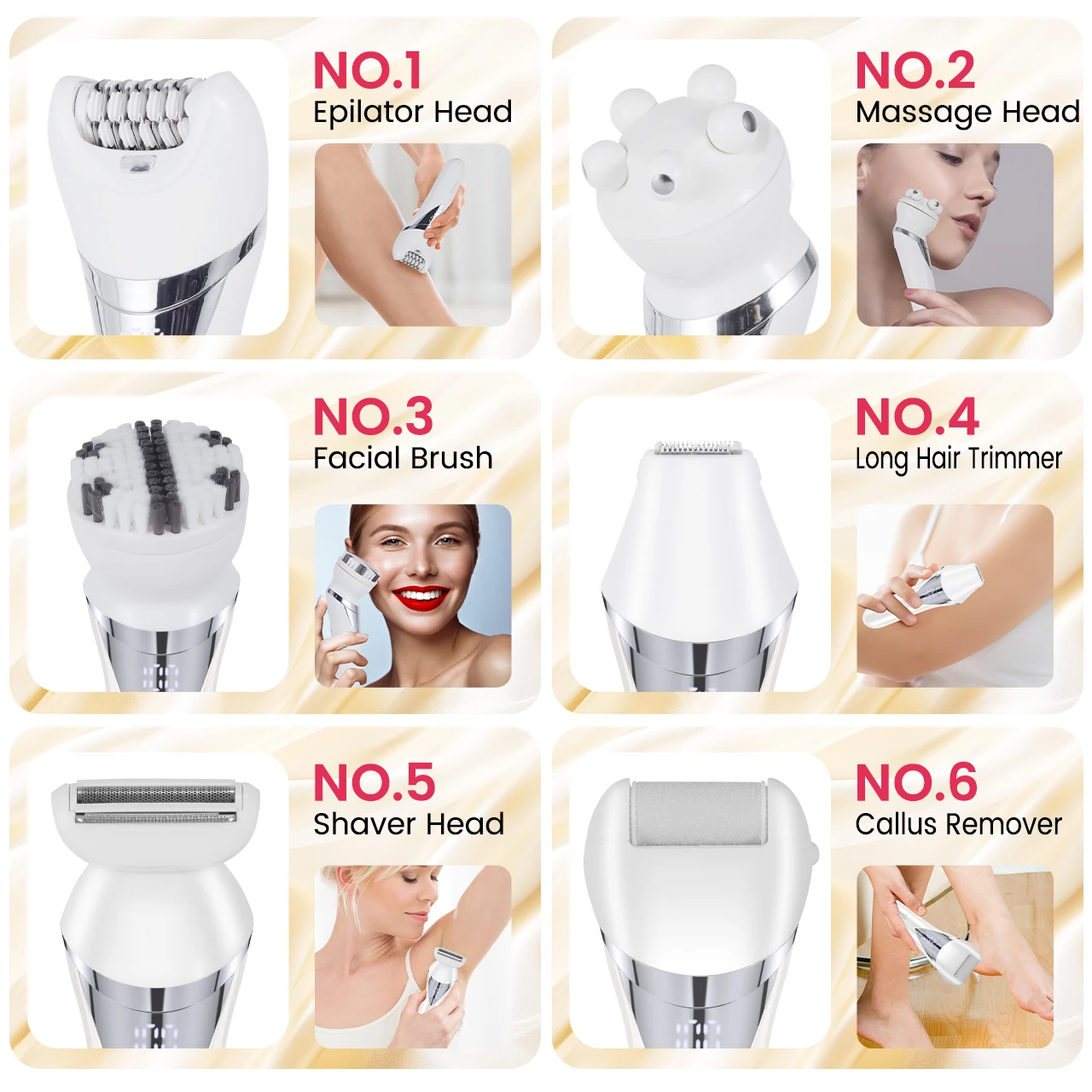 NO.1
Epilator Head

NO.2
Massage Head

NO.3
Facial Brush

NO.4
Long Hair Trimmer

NO.5
Shaver Head

NO.6
Callus Remover