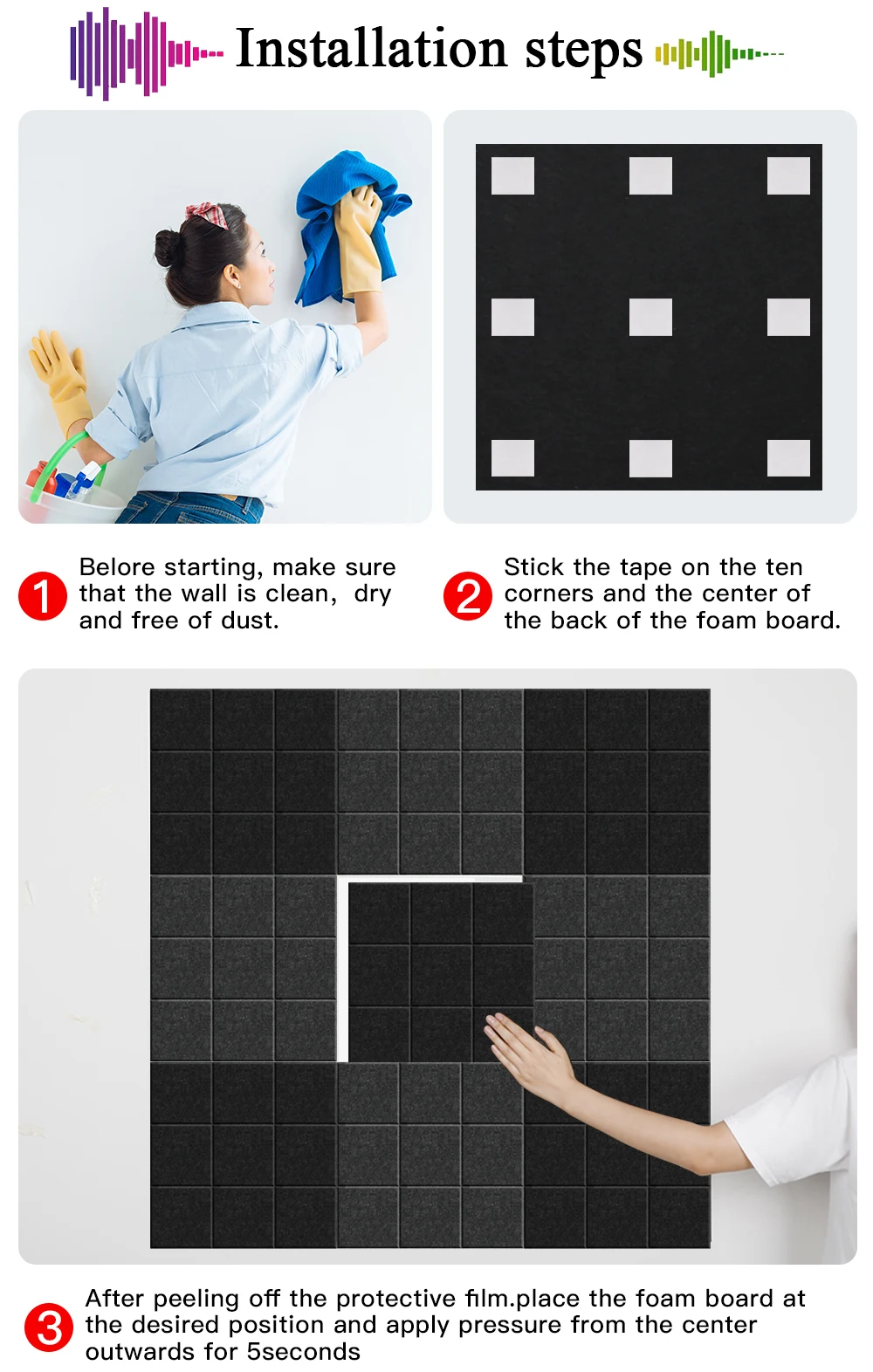 Installation steps

1 Belore starting, make sure that the wall is clean, dry and free of dust.

2 Stick the tape on the ten corners and the center of the back of the foam board.

3 After peeling off the protective film.place the foam board at the desired position and apply pressure from the center outwards for 5seconds